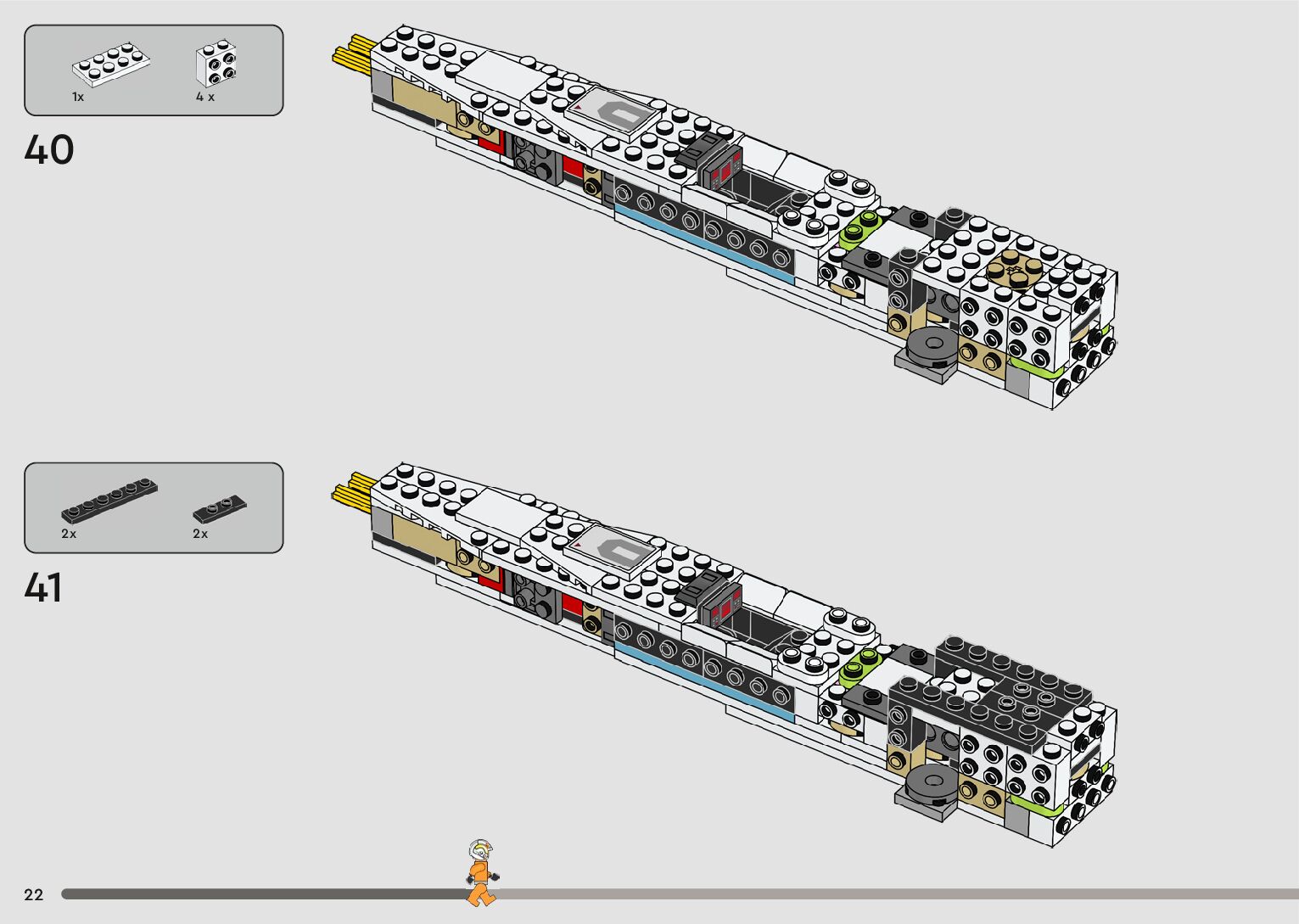 1x
4 x
40

2x
2x
41

22