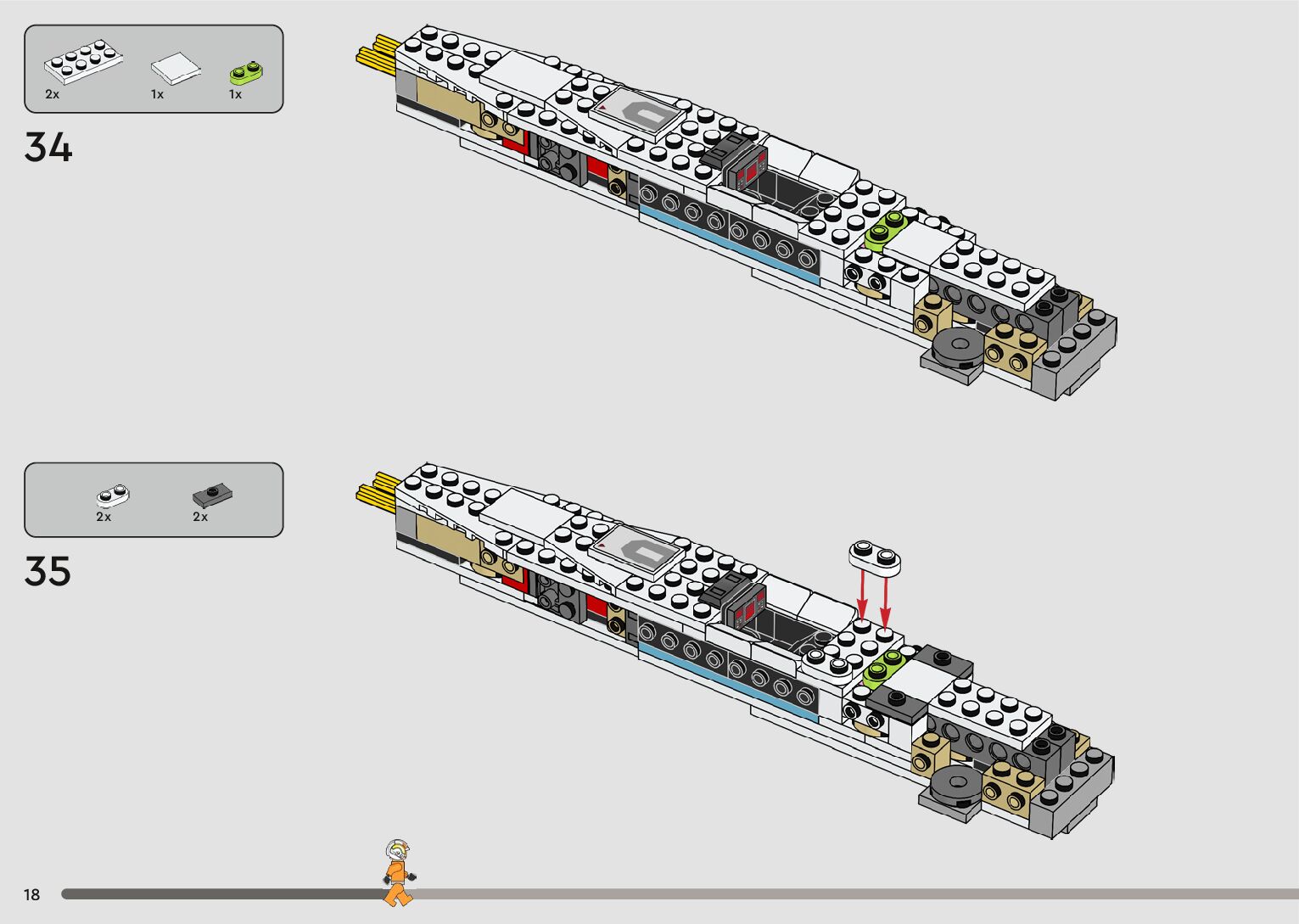 2x
1x
1x

34

2x
2x

35

18