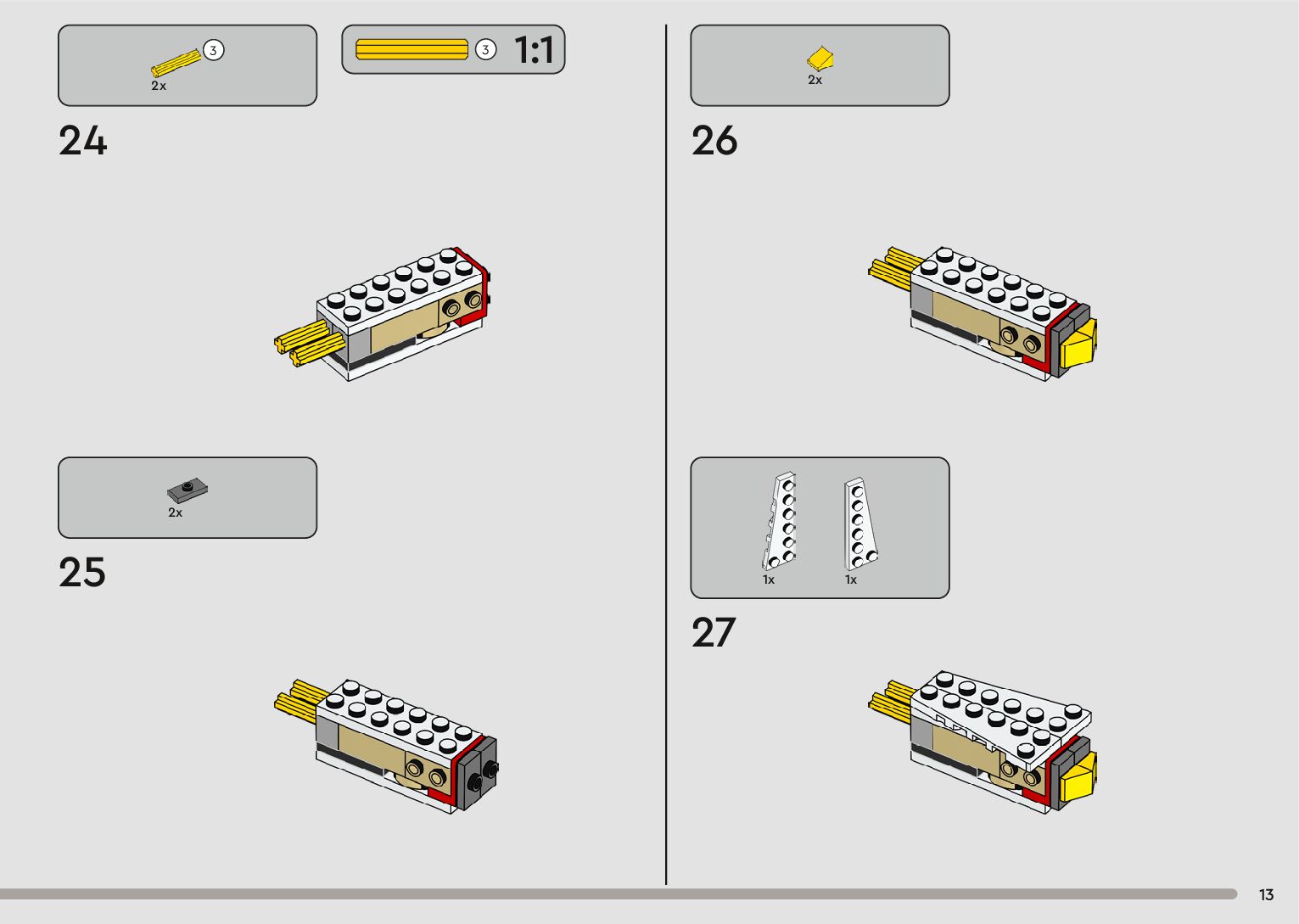 3
2x

3 1:1

24

2x

25

2x

26

1x 1x

27

13