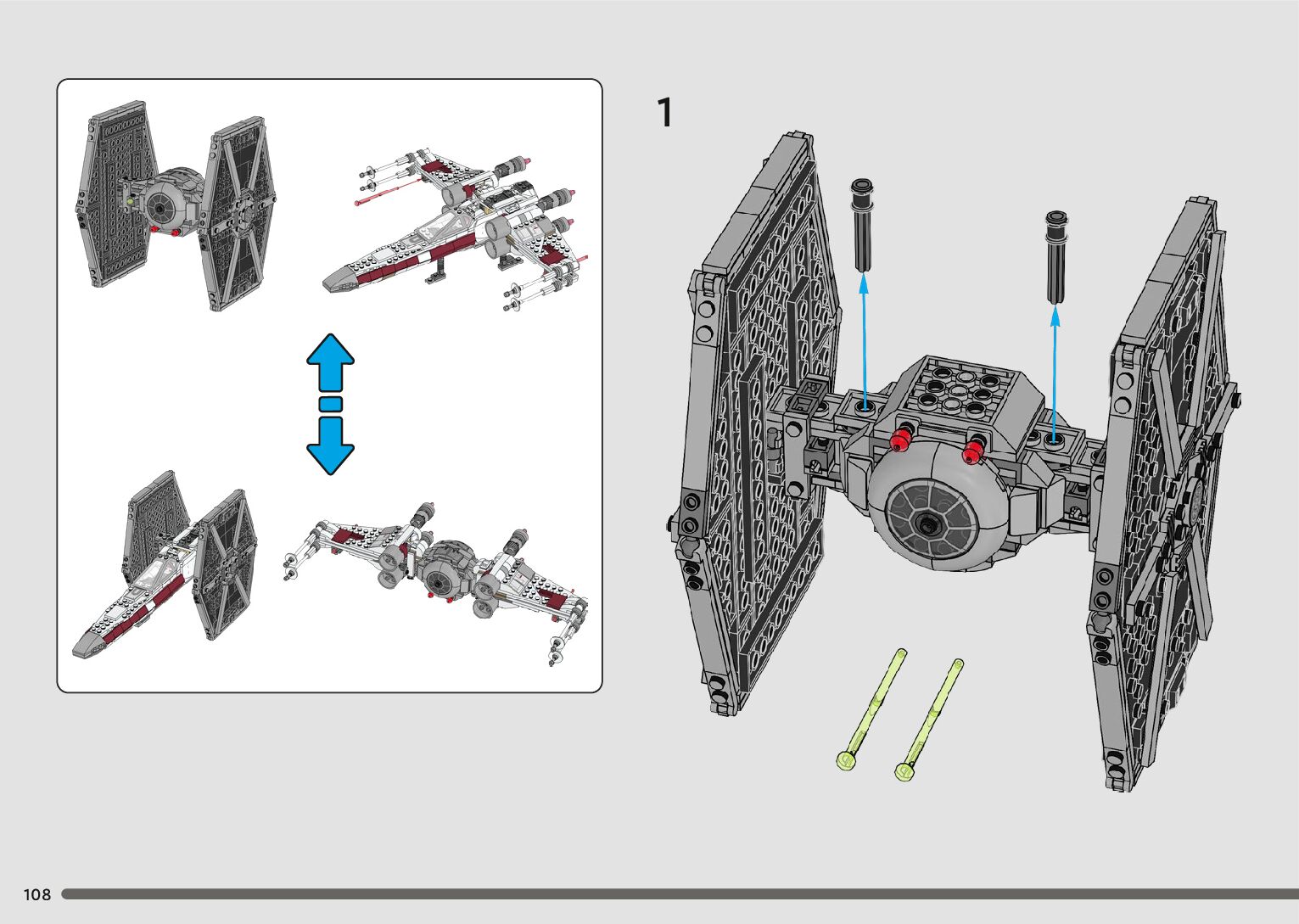 1

108