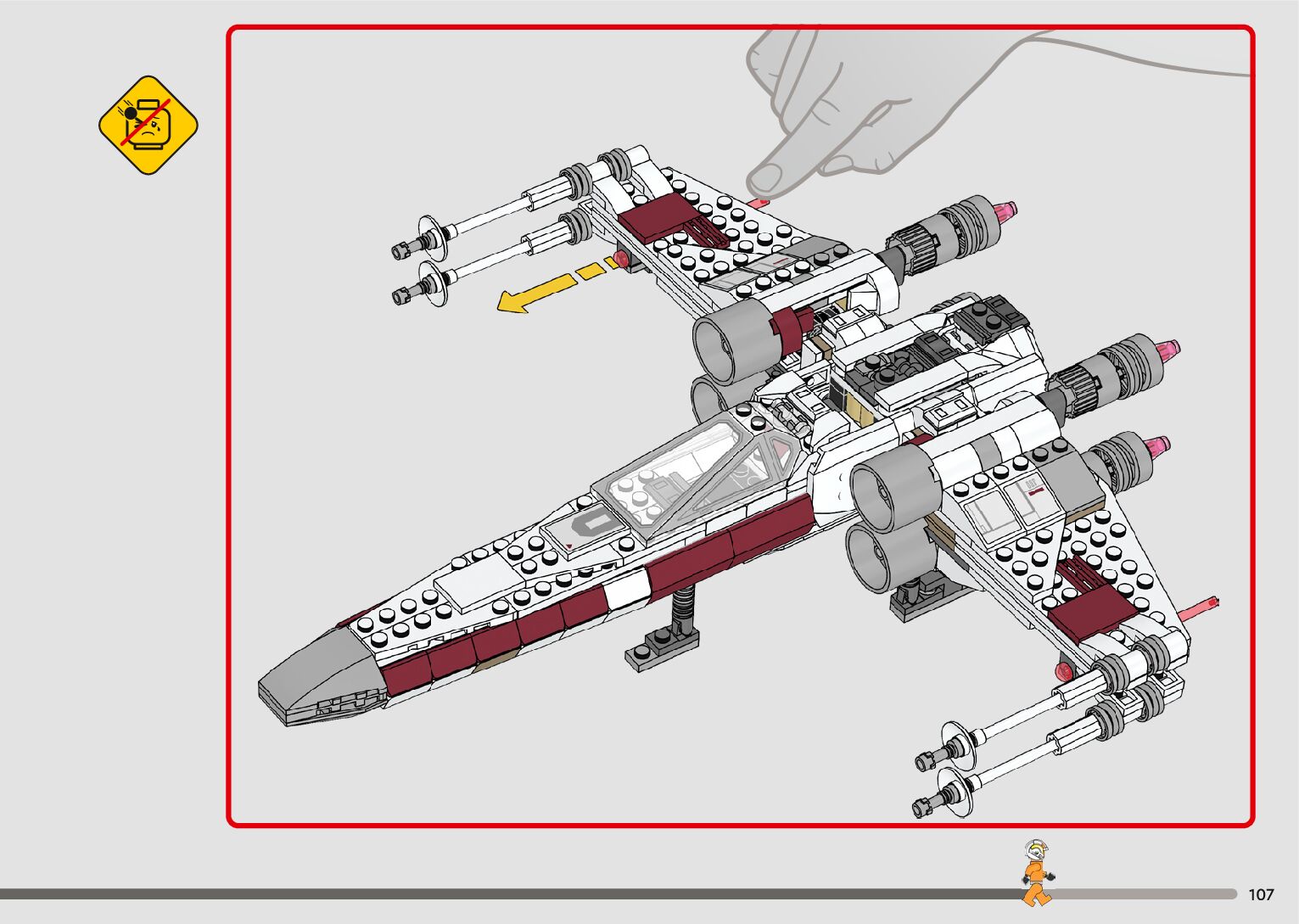 107