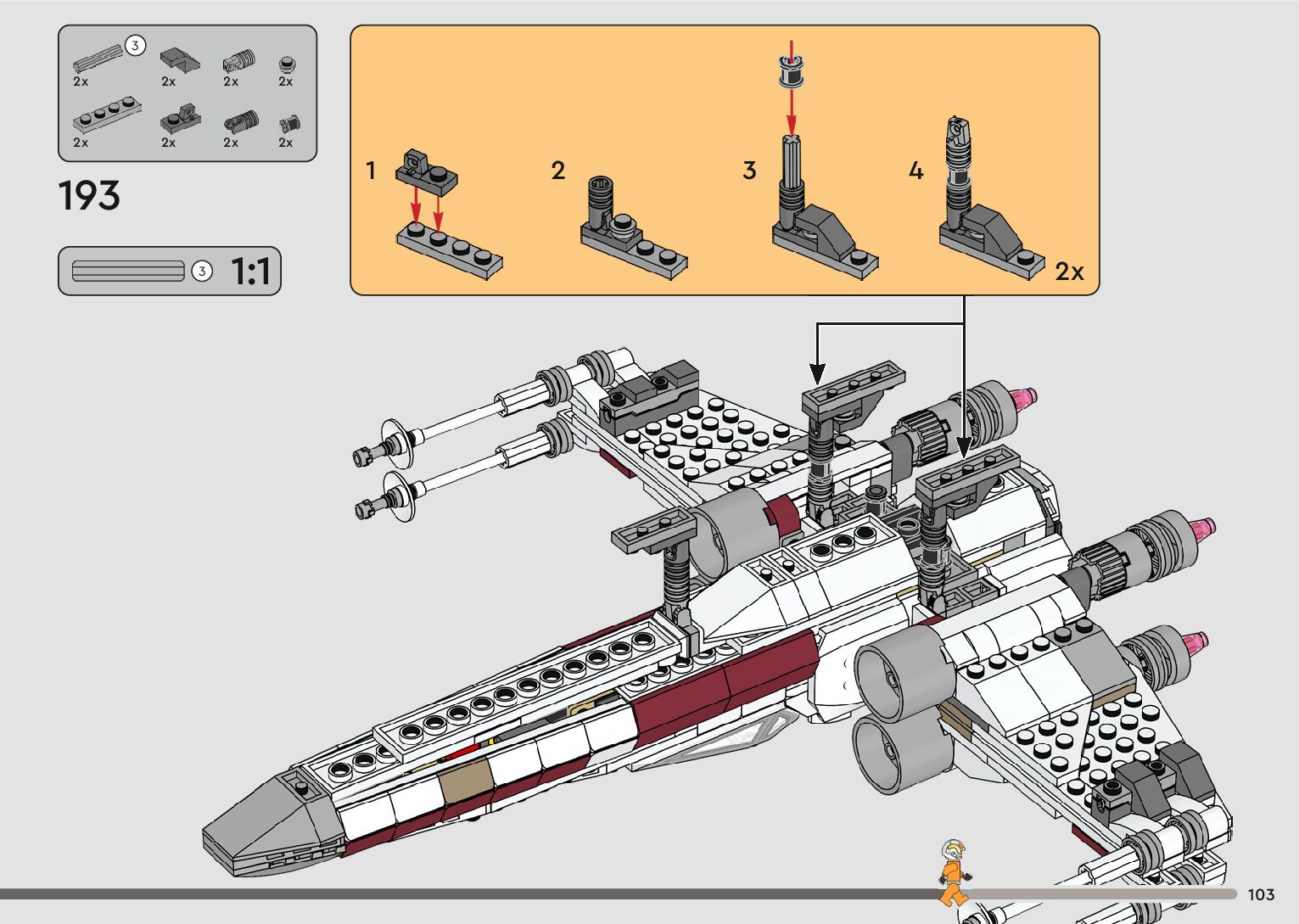 3
2x
2x
2x
2x
2x
2x
2x
2x

193

3 1:1

1
2
3
4
2x

103