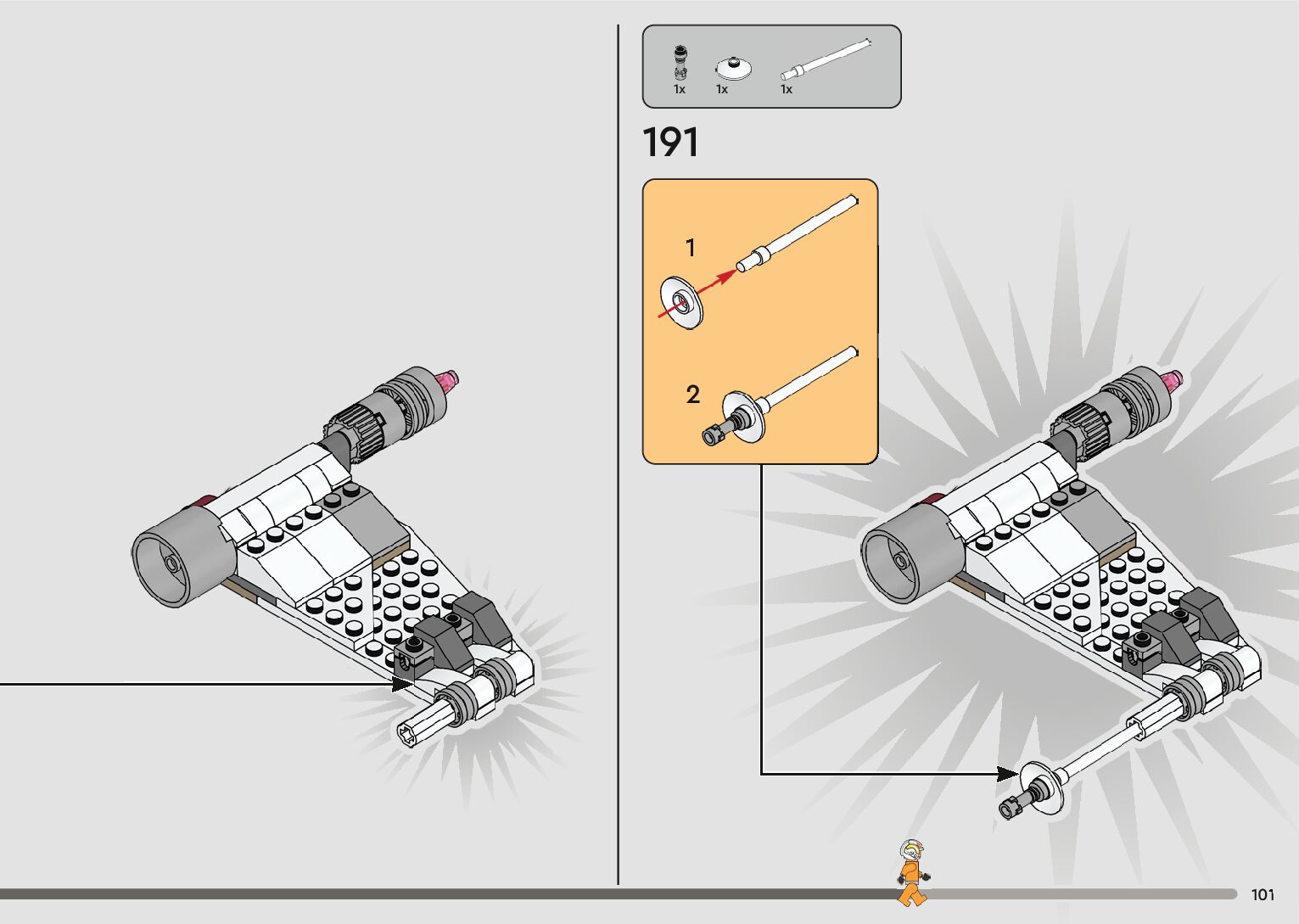 1x 1x 1x

191

1

2

101