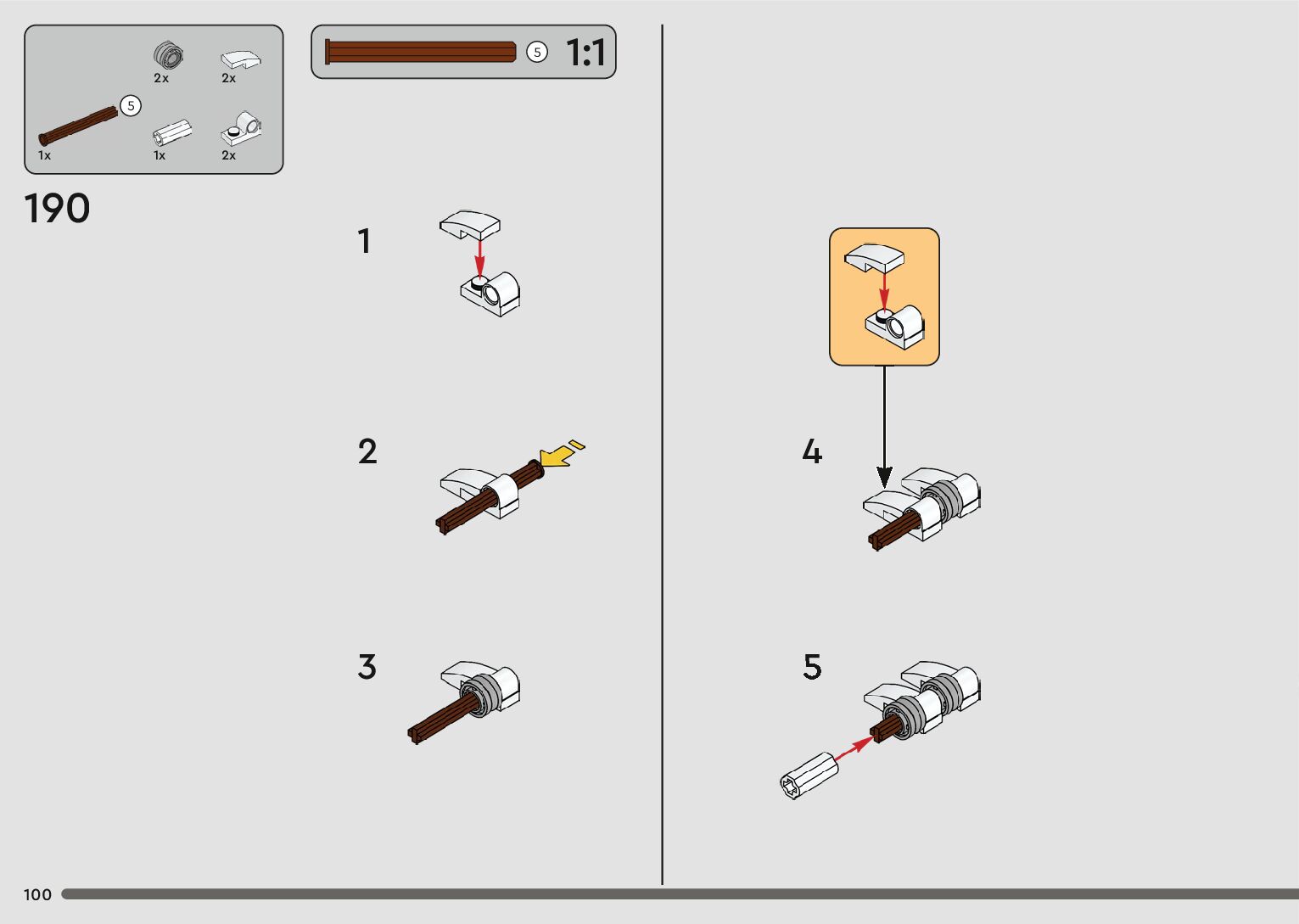 2x
2x
5
1x
1x
2x

5
1:1

190

1

2

3

4

5

100