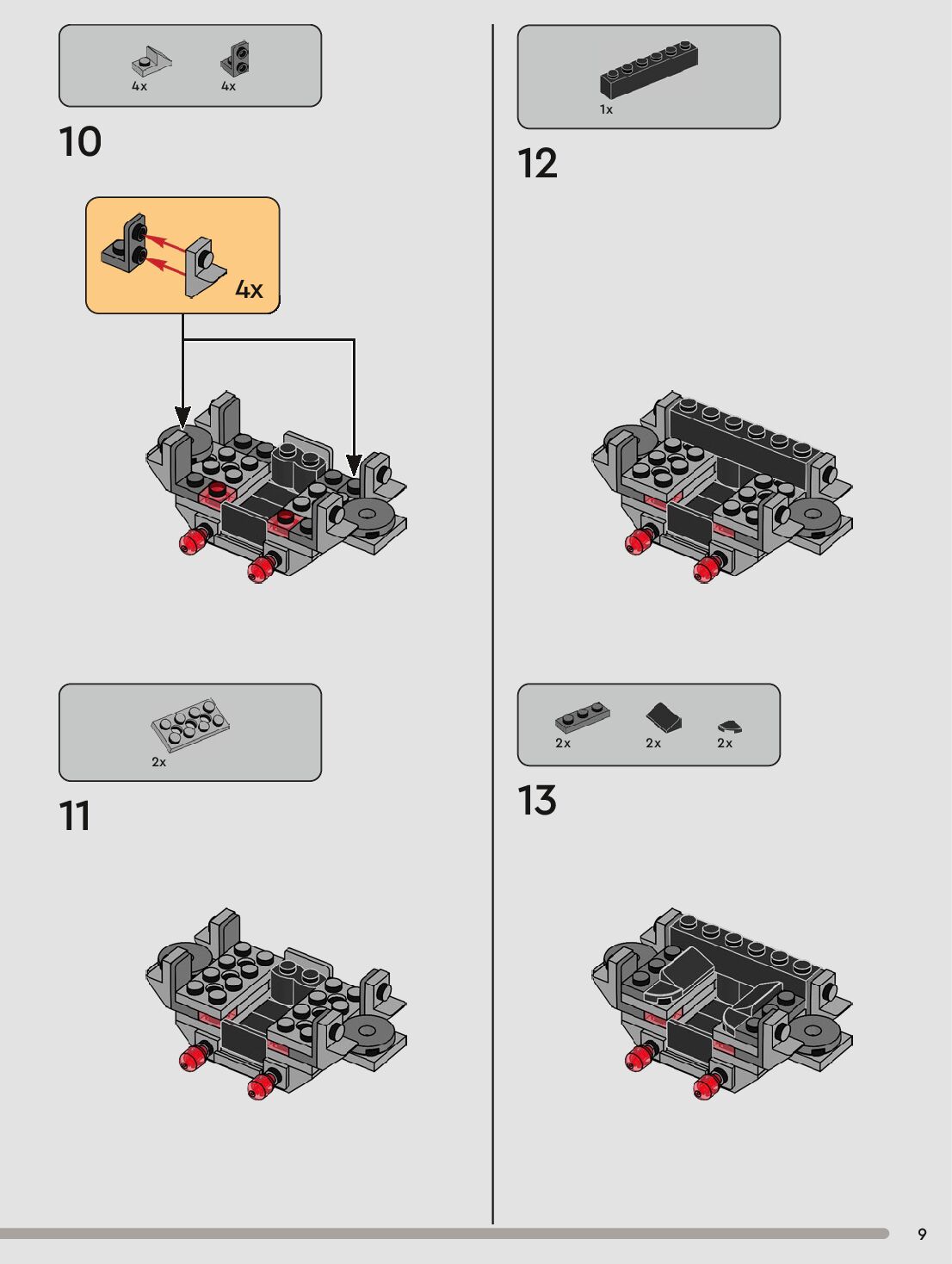 4x 4x

10

4x

2x

11

1x

12

2x 2x 2x

13

9