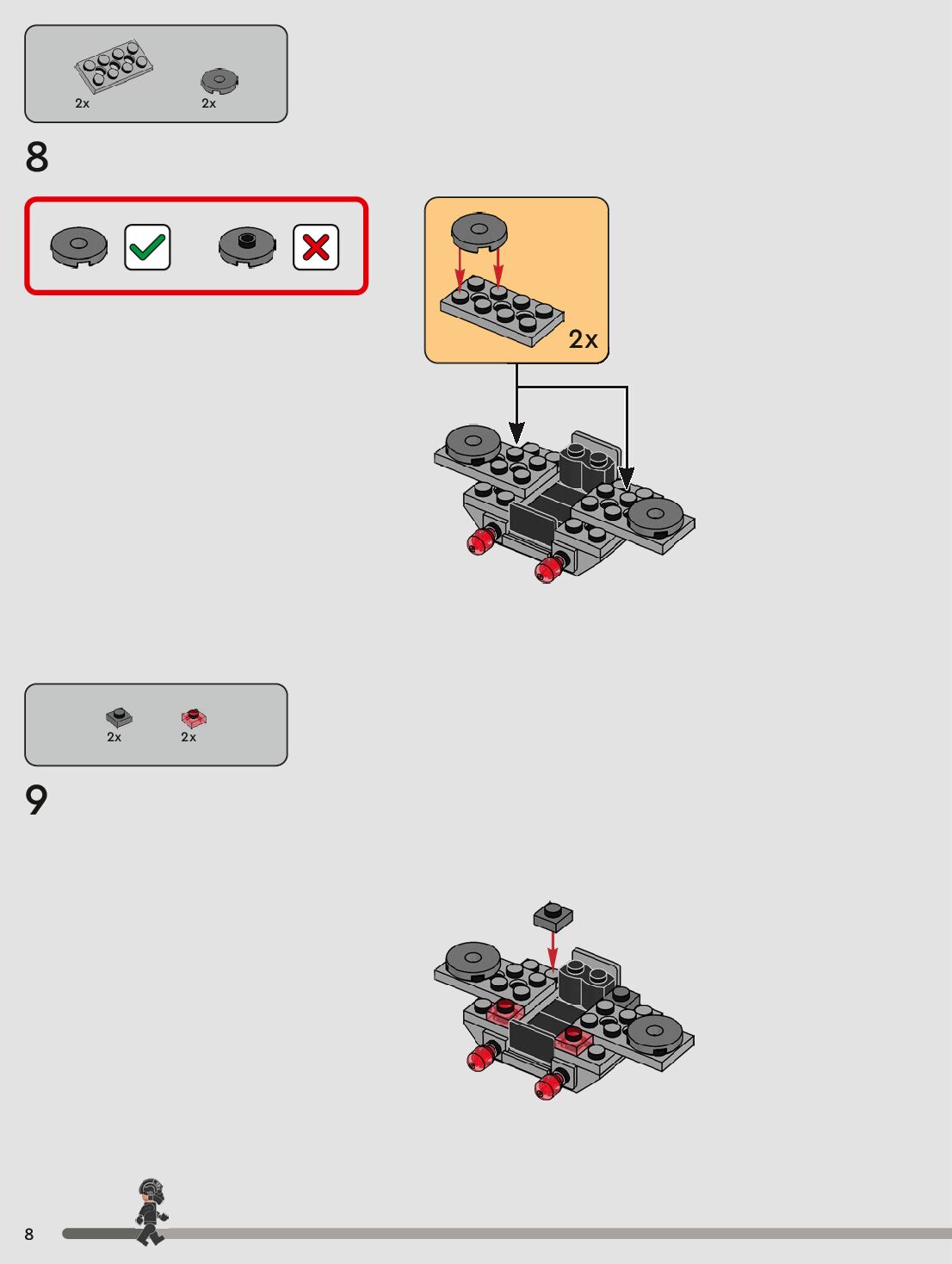 2x 2x

8

2x

2x 2x

9

8