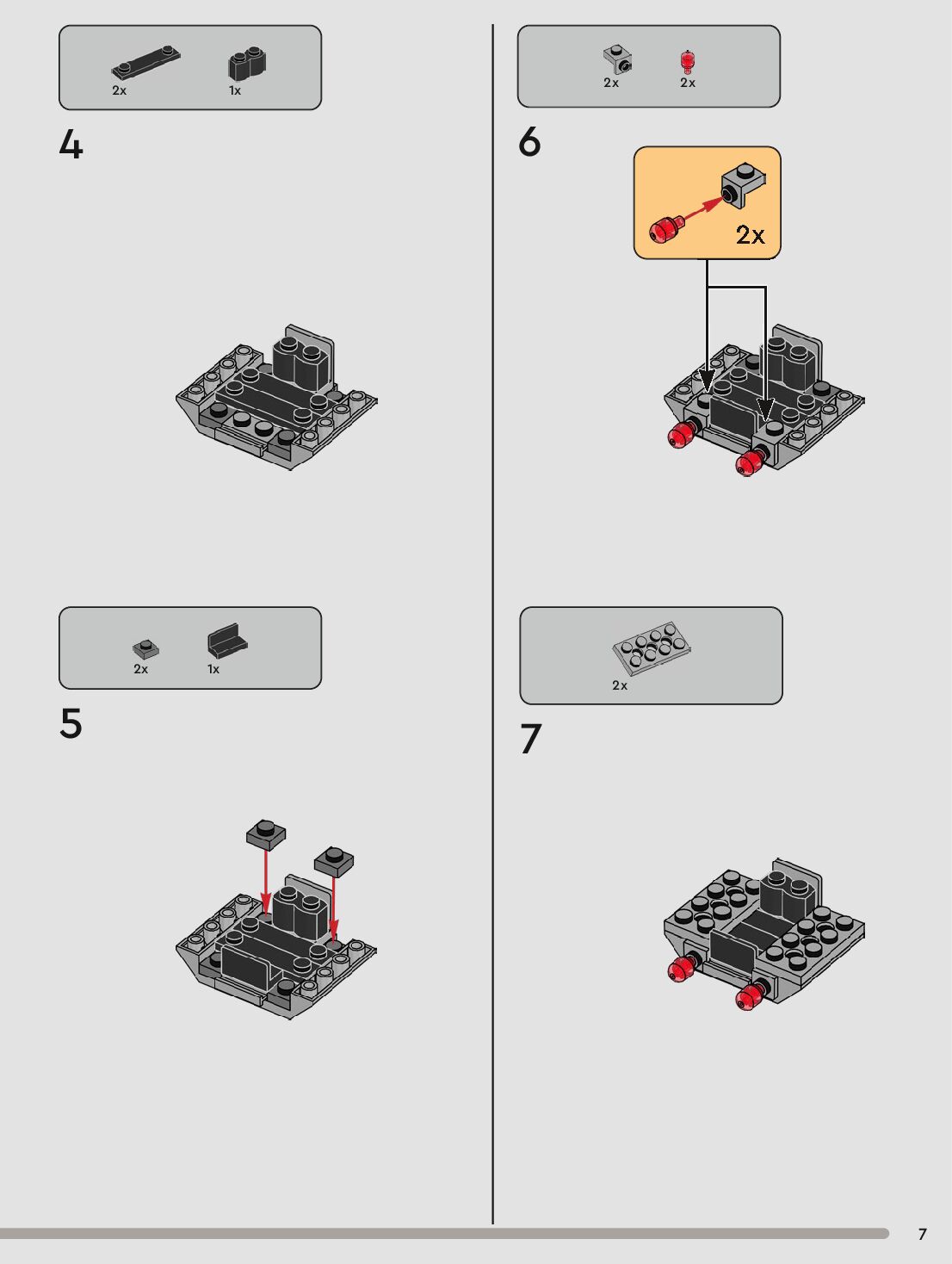 2x 1x

4

2x 1x

5

2x 2x

6

2x

2x

7

7