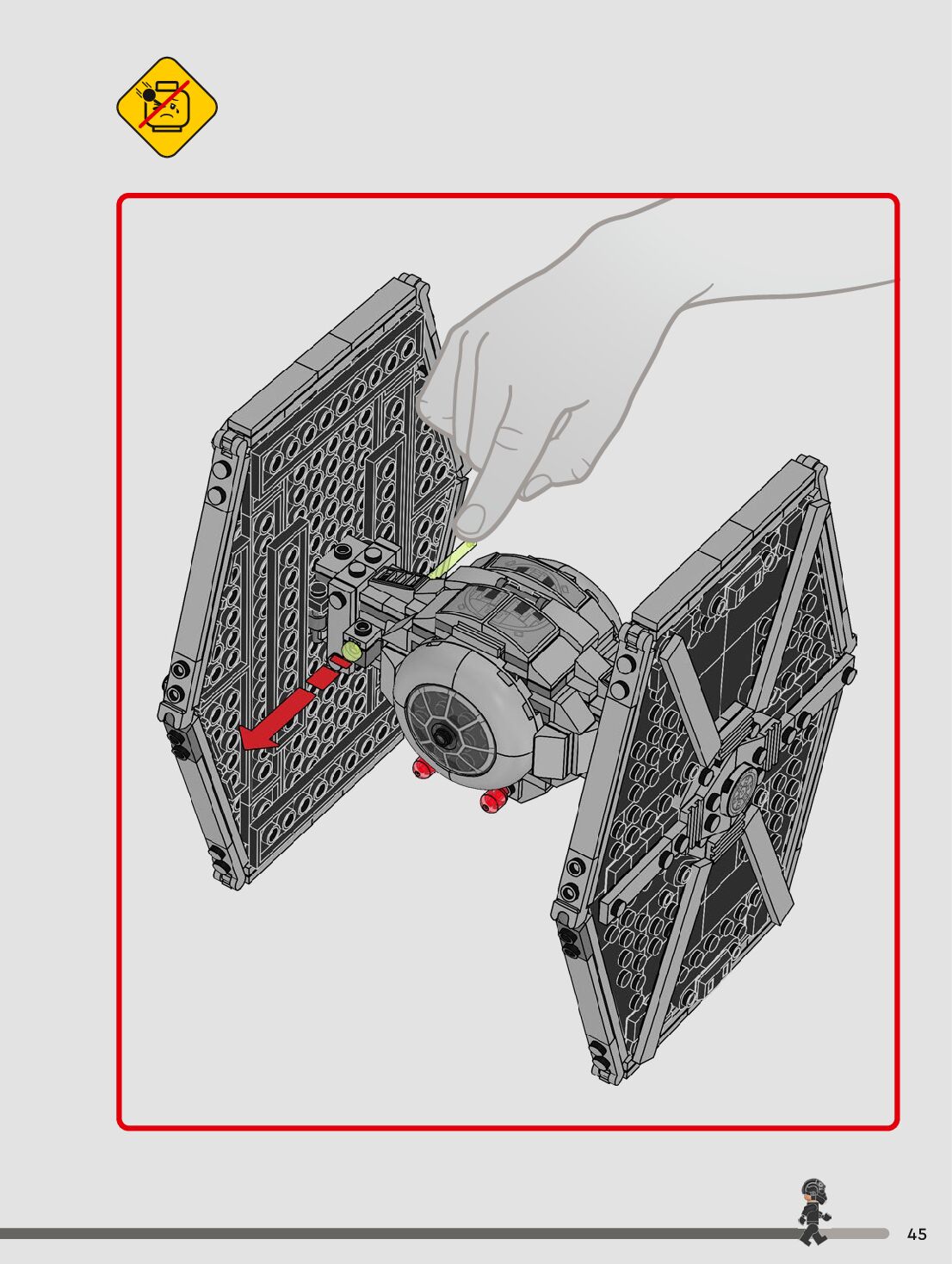 45