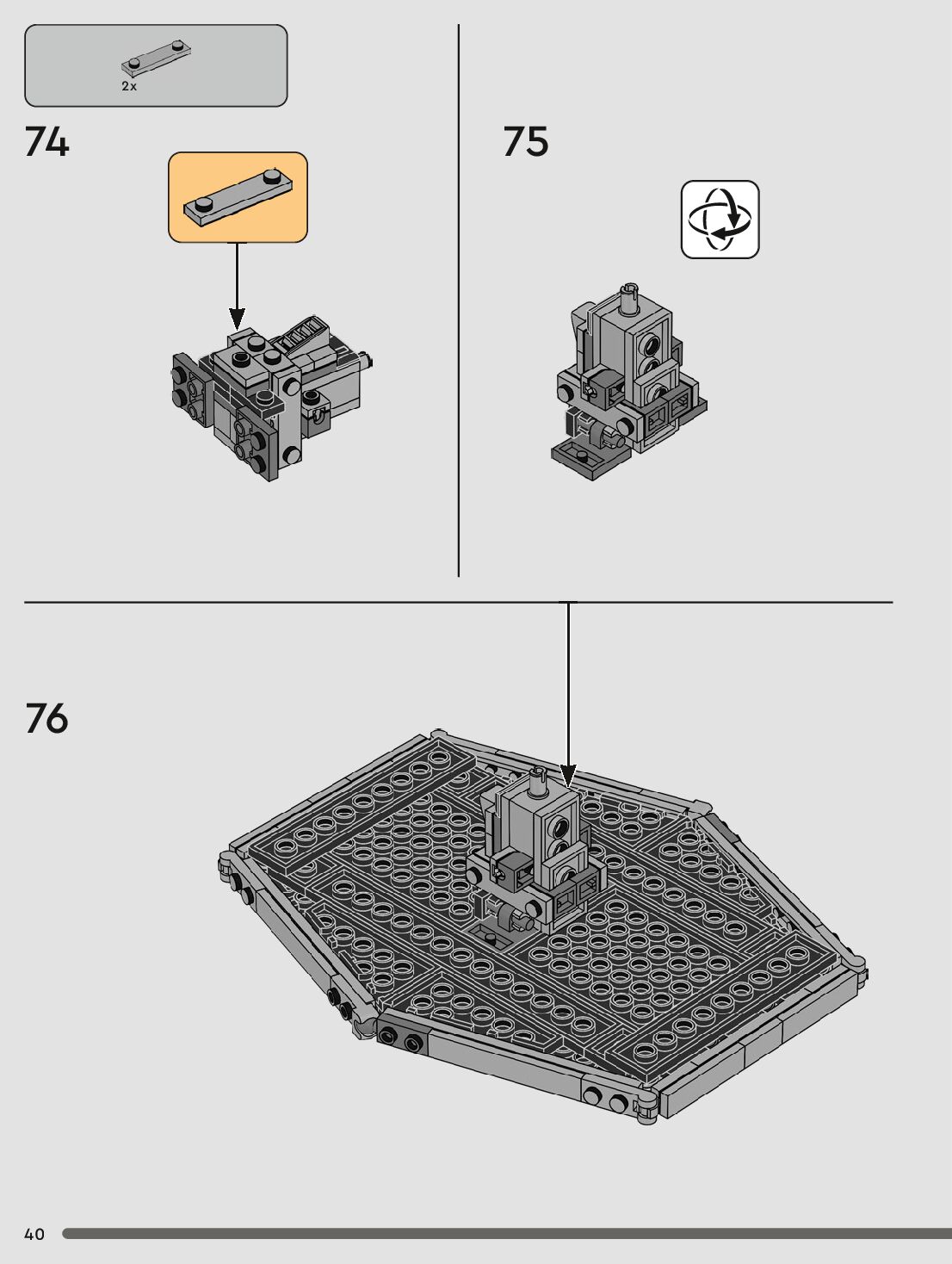 2x

74

75

76

40