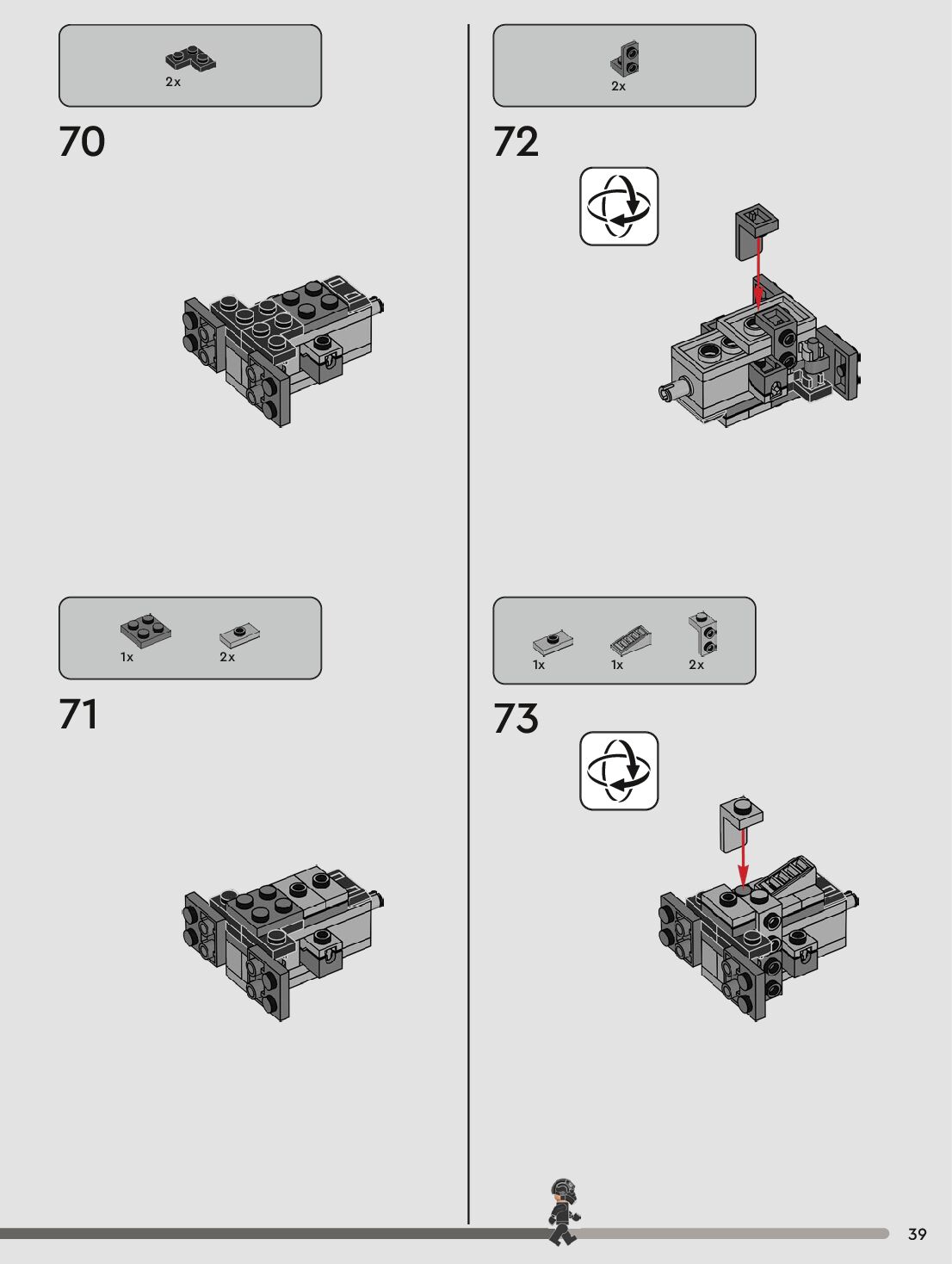 2x

70

1x 2x

71

2x

72

1x 1x 2x

73

39