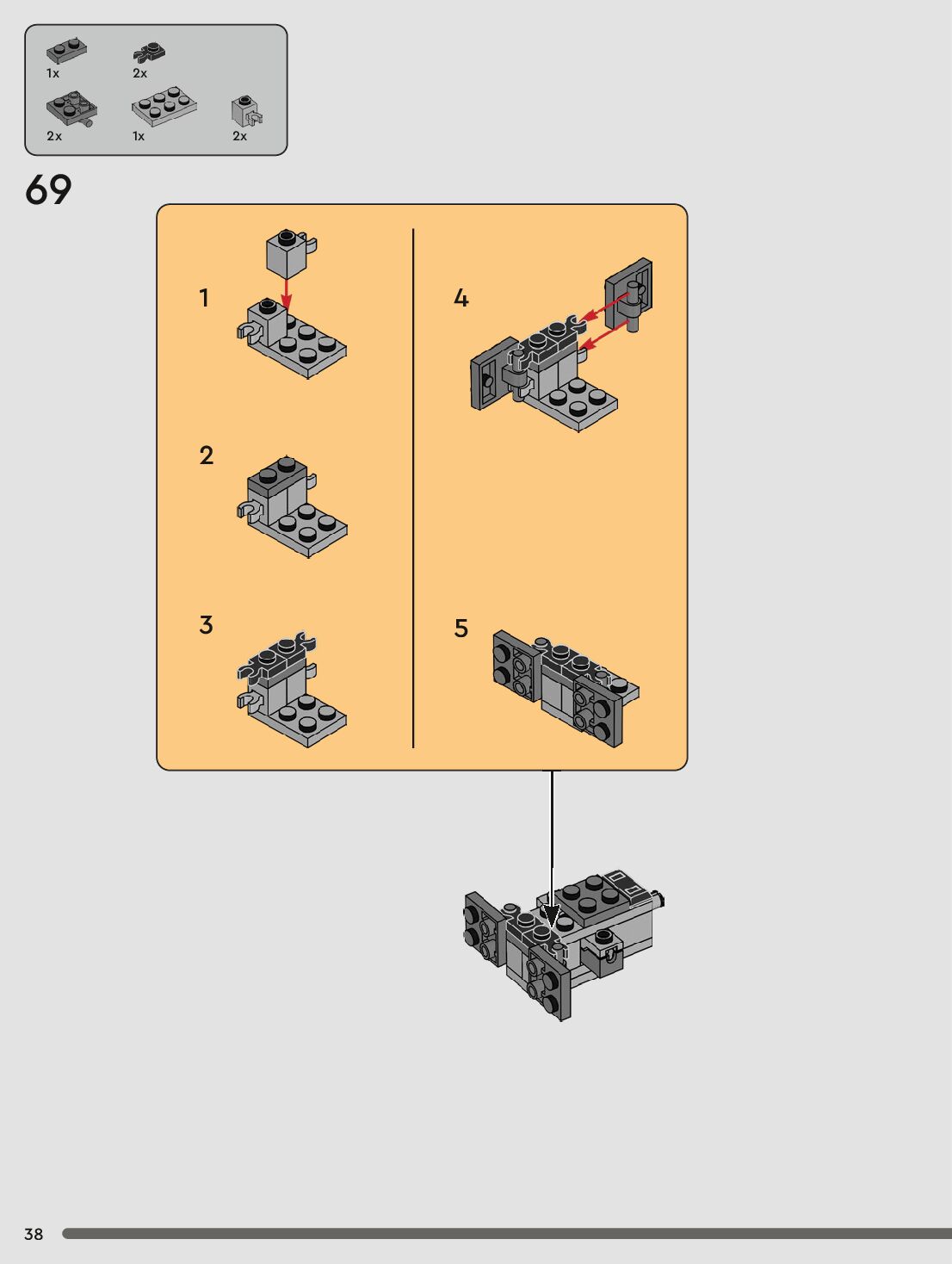 1x
2x
2x
1x
2x

69

1

2

3

4

5

38