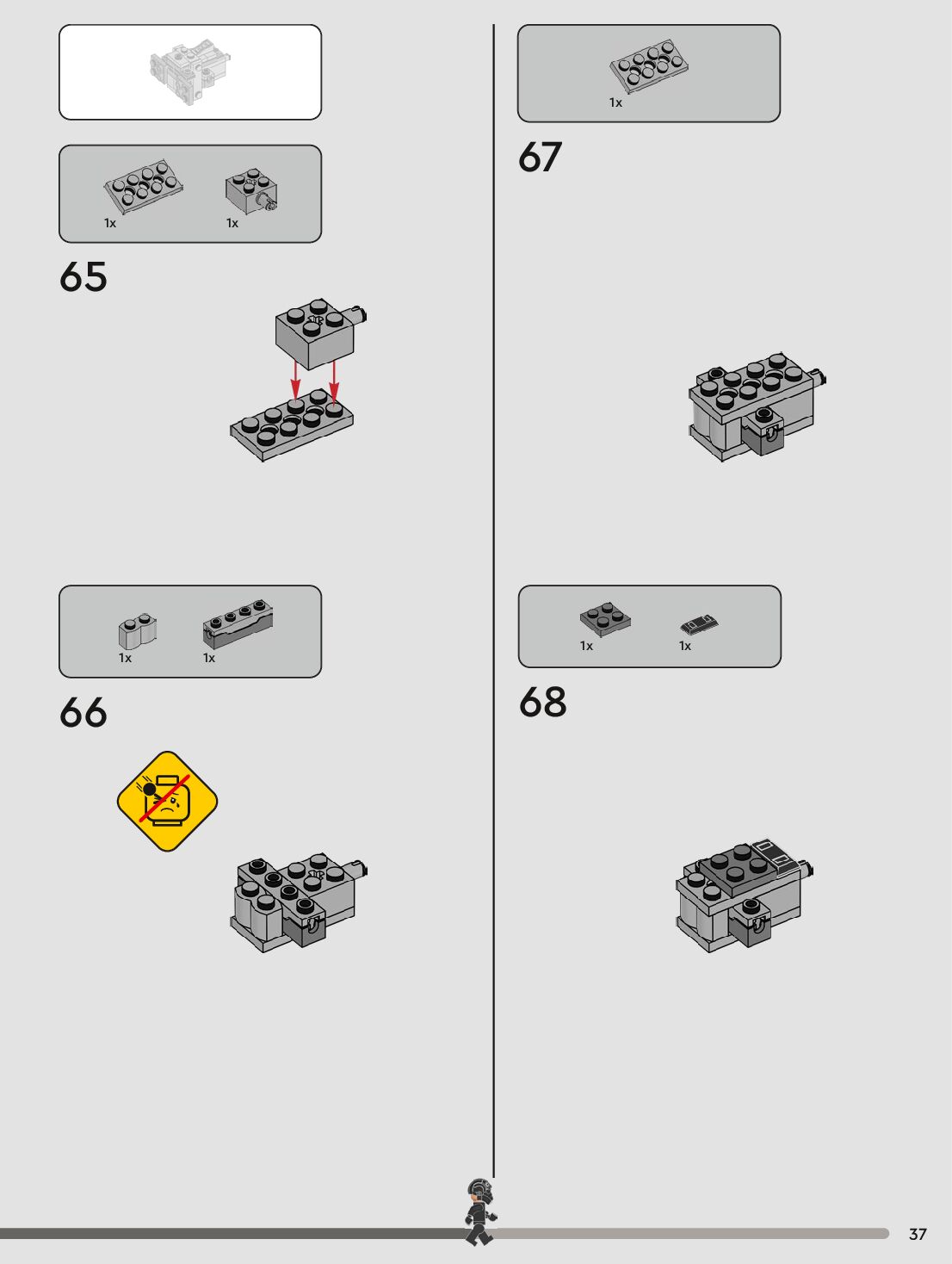 1x 1x

65

1x 1x

66

1x

67

1x 1x

68

37