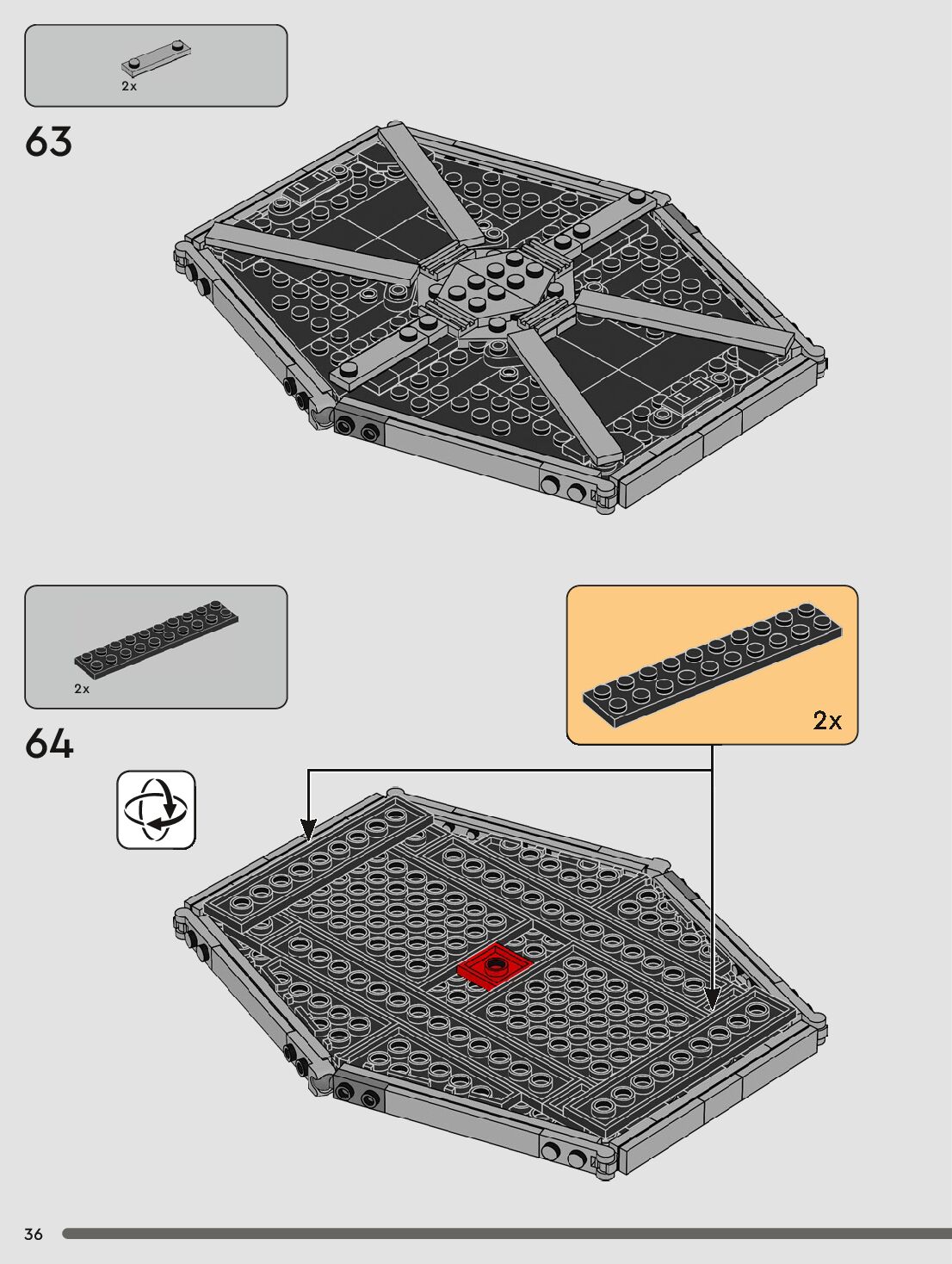 2x

63

2x

64

2x

36