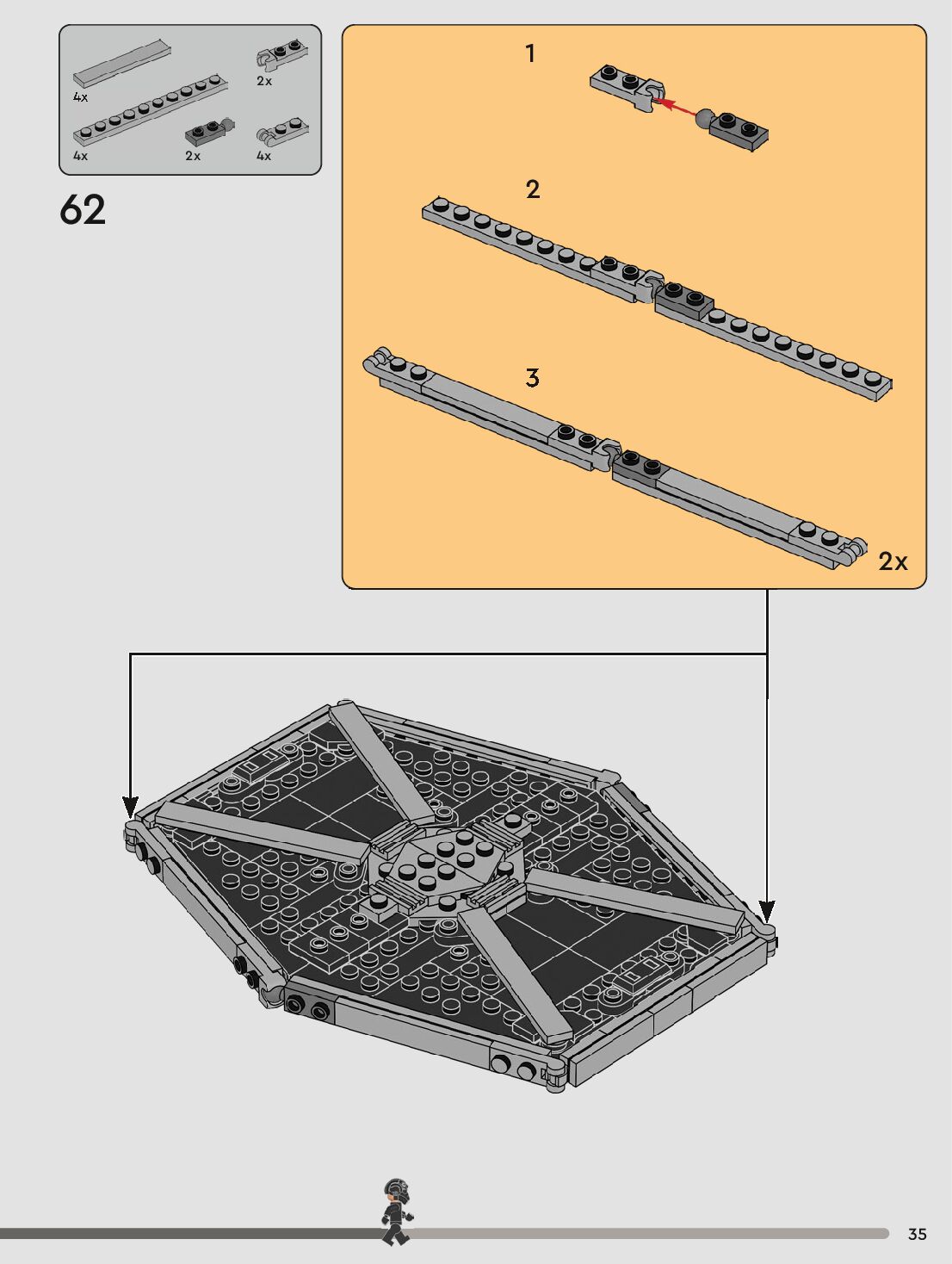 4x
2x
4x
2x
4x

62

1

2

3

2x

35