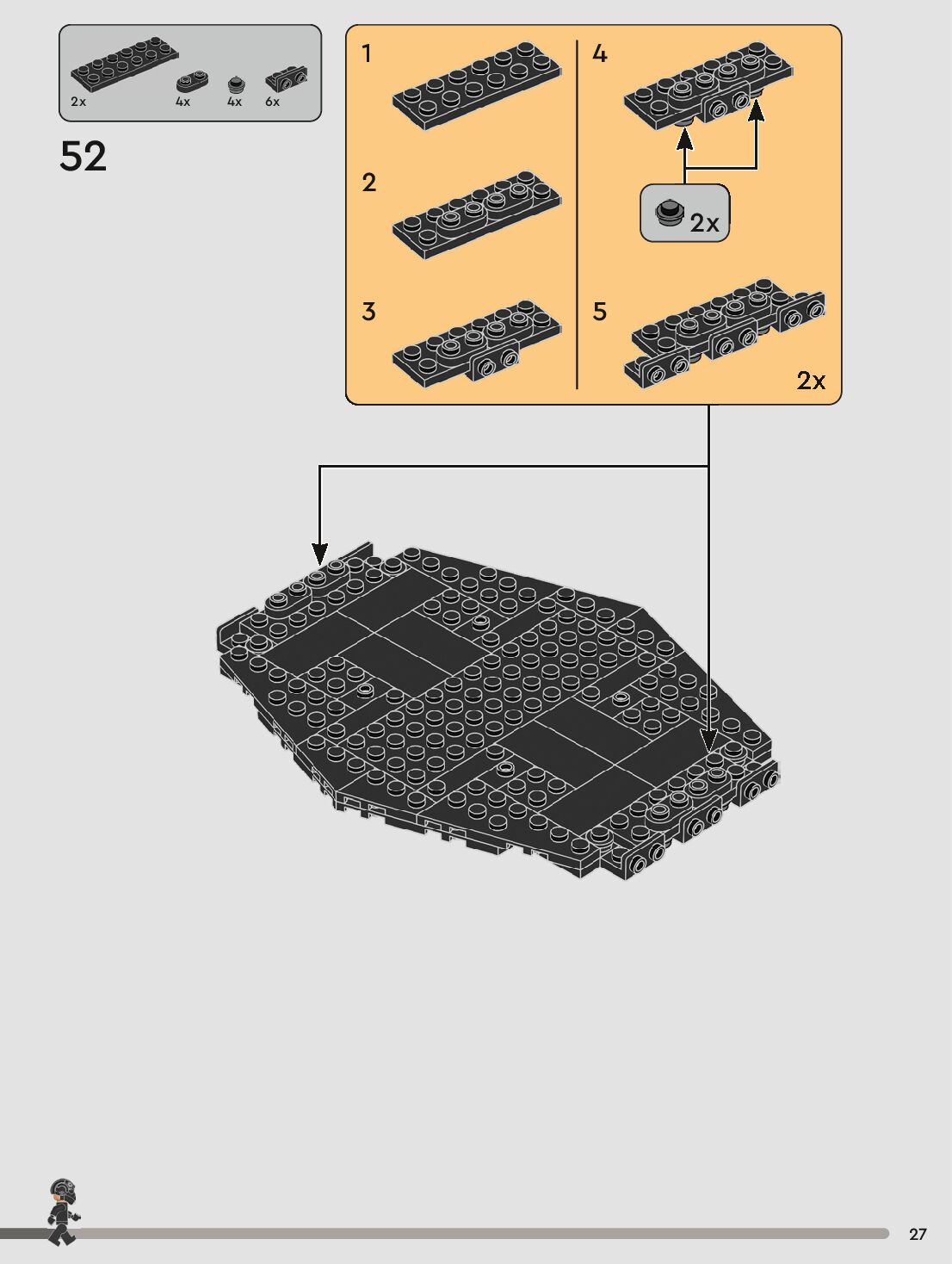 2x 4x 4x 6x

52

1

2

3

4

2x

5

2x

27