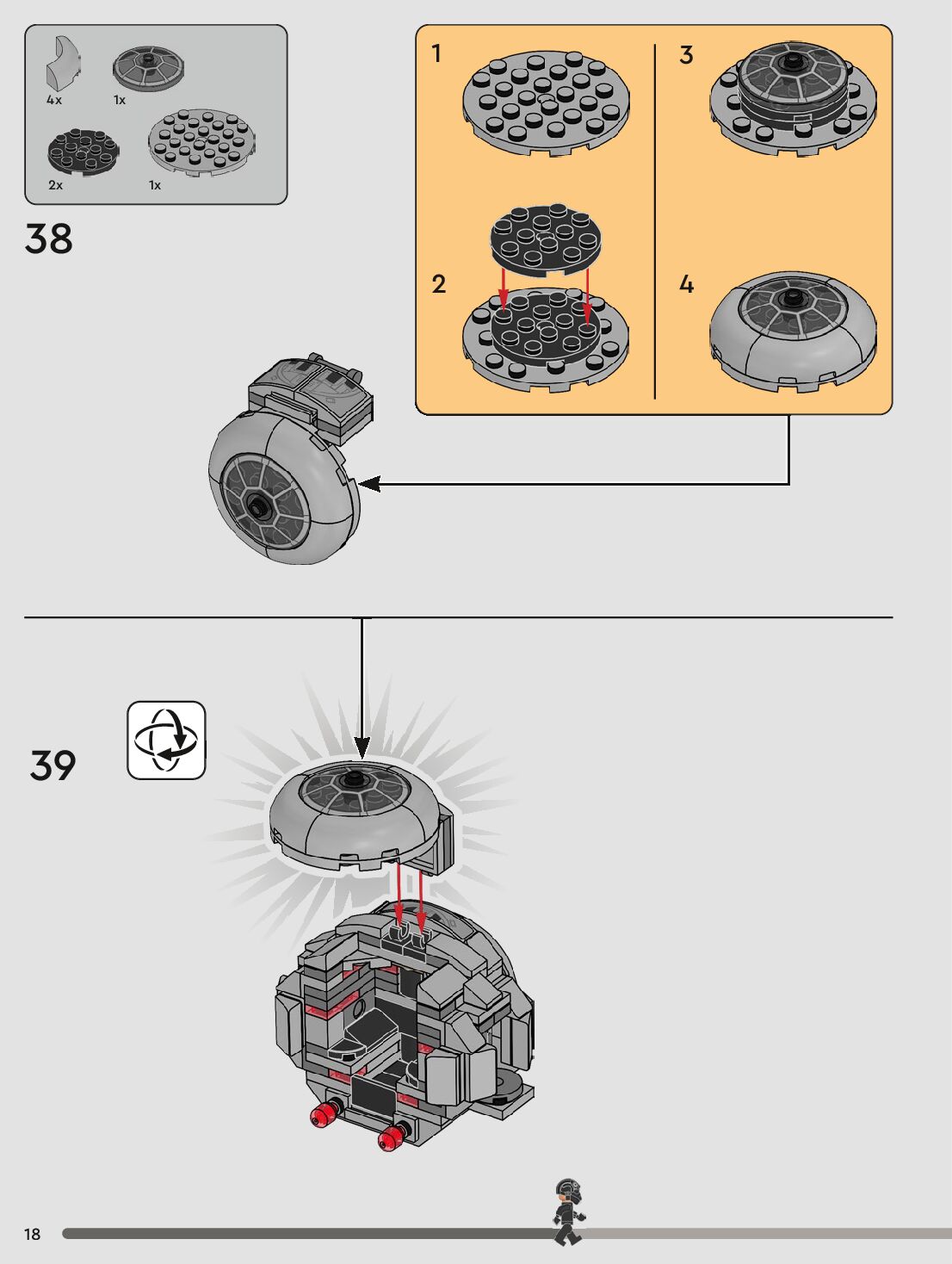 4x
1x
2x
1x

38

1
2
3
4

39

18