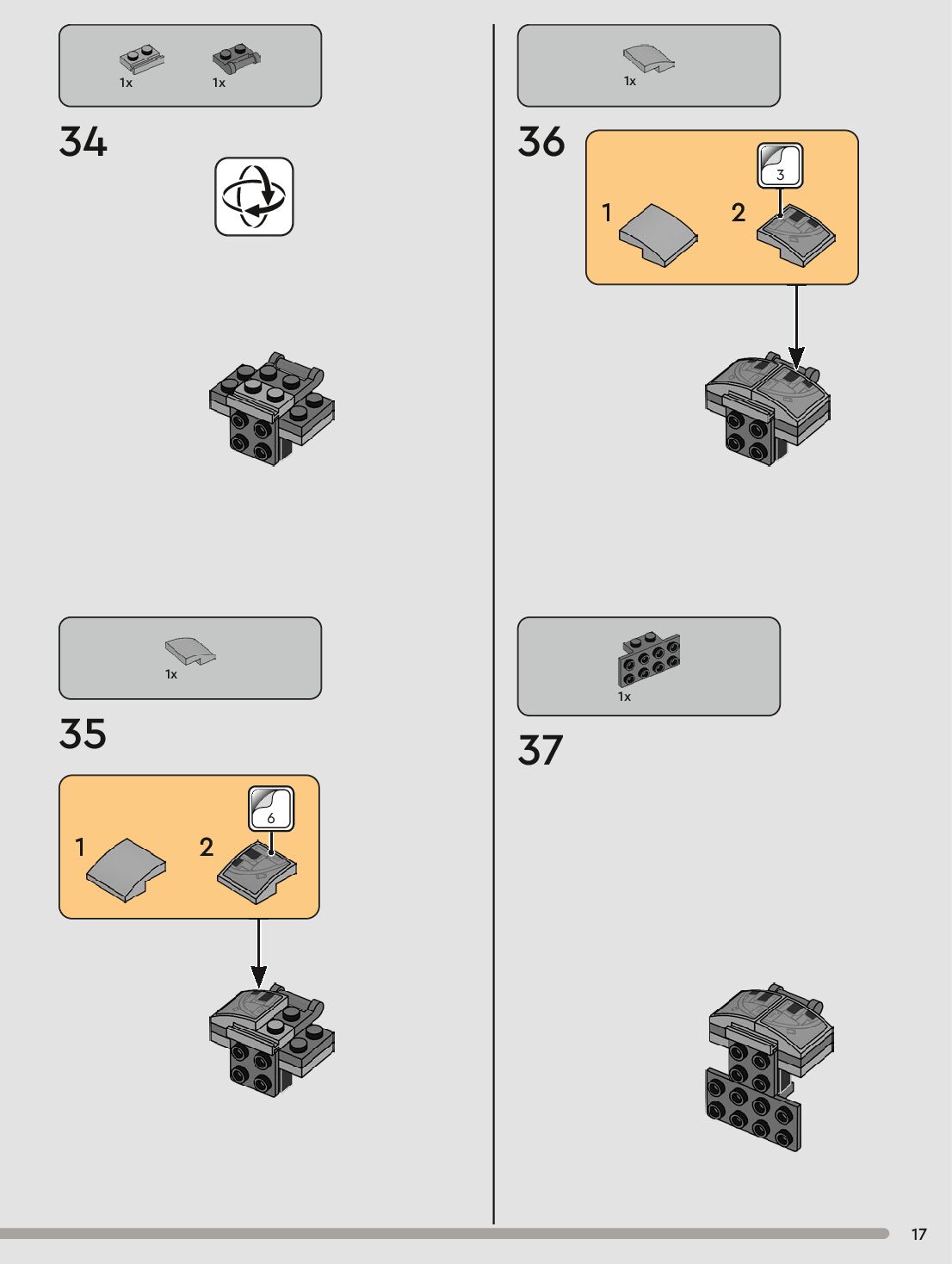 1x 1x

34

1x

35

1 2

6

1x

36

1 2

3

1x

37

17