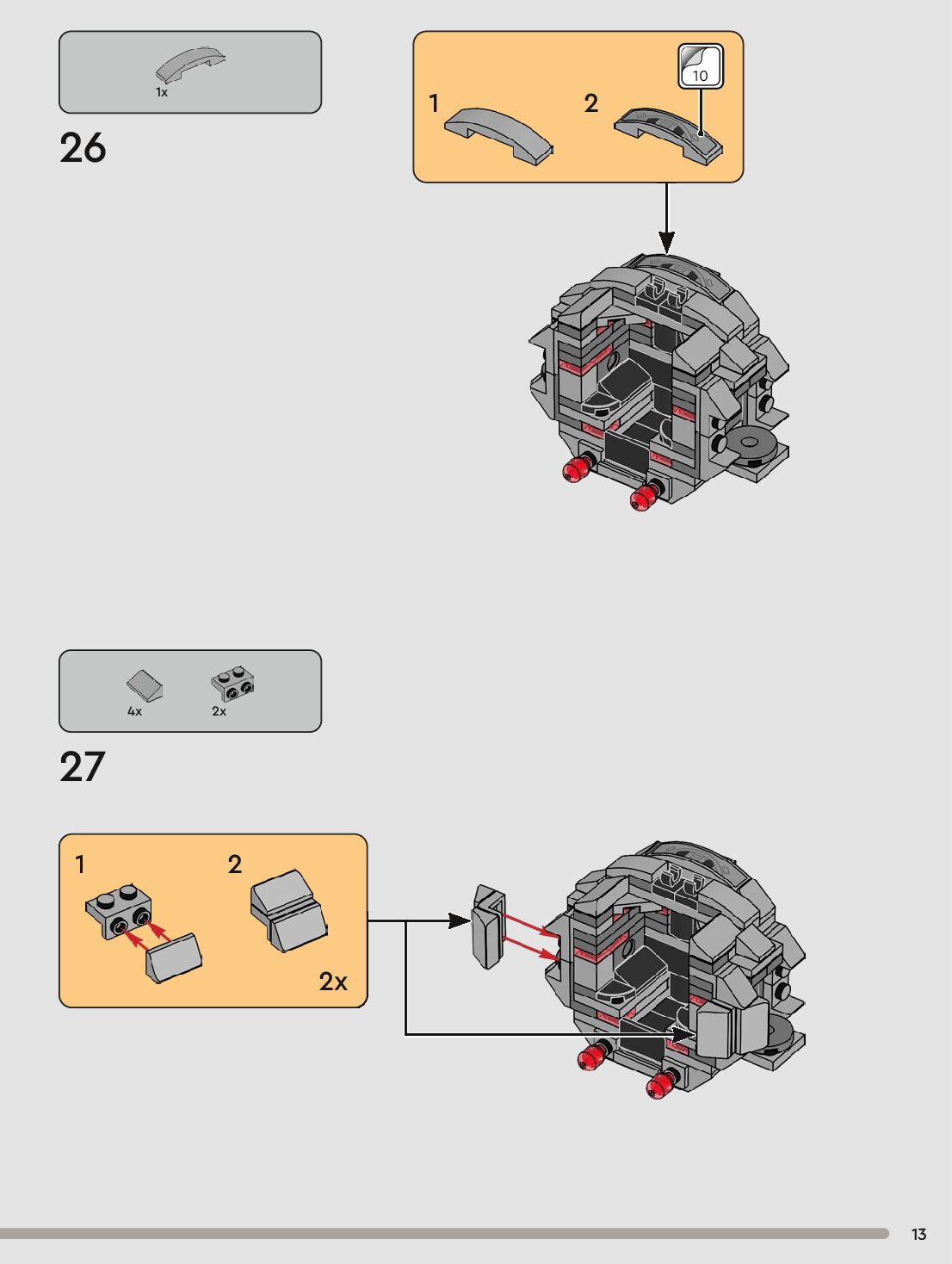 1x

26

1

2

10

4x

2x

27

1

2

2x

13