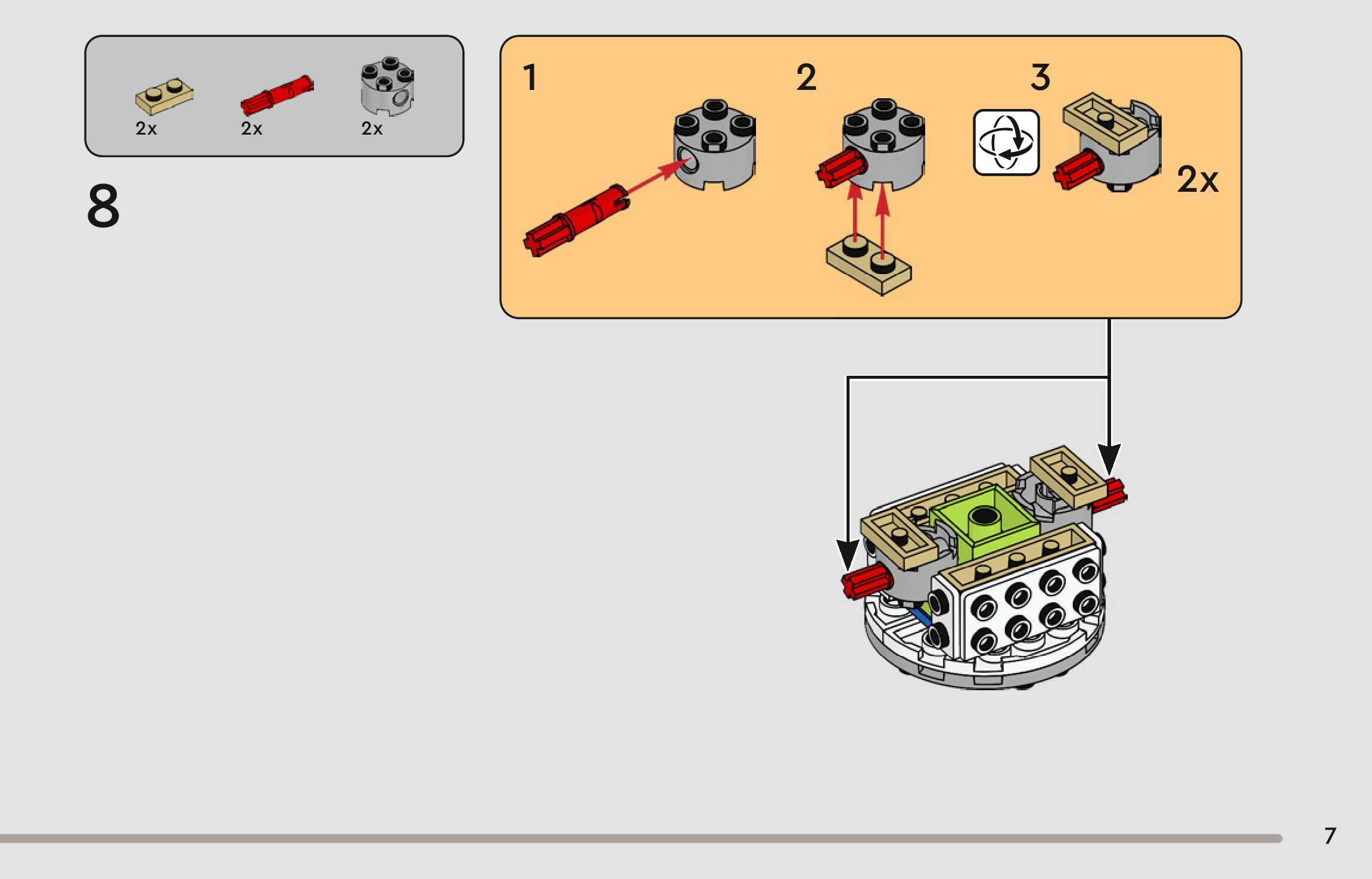 2x 2x 2x

8

1

2

3

2x

7