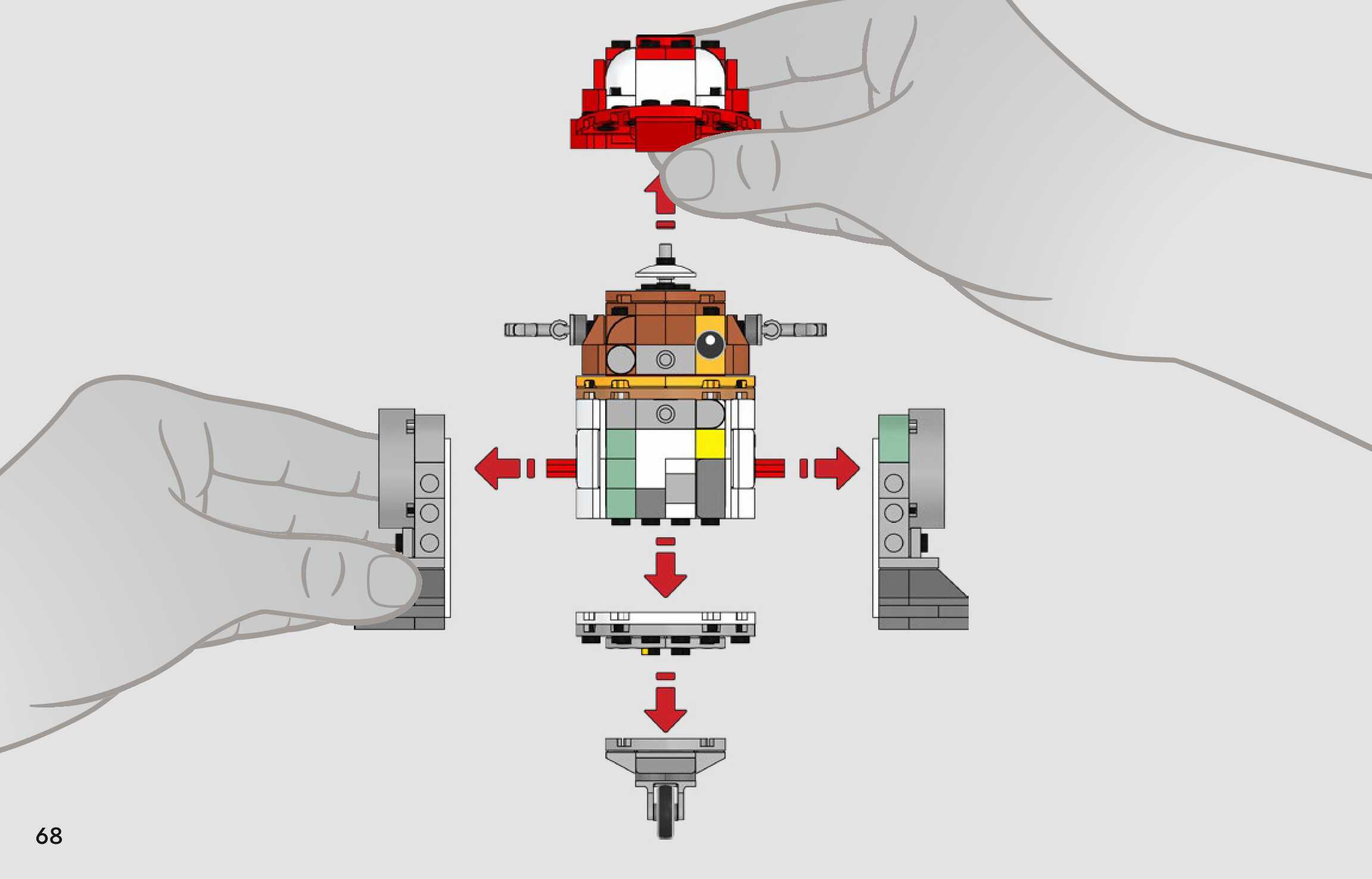 68