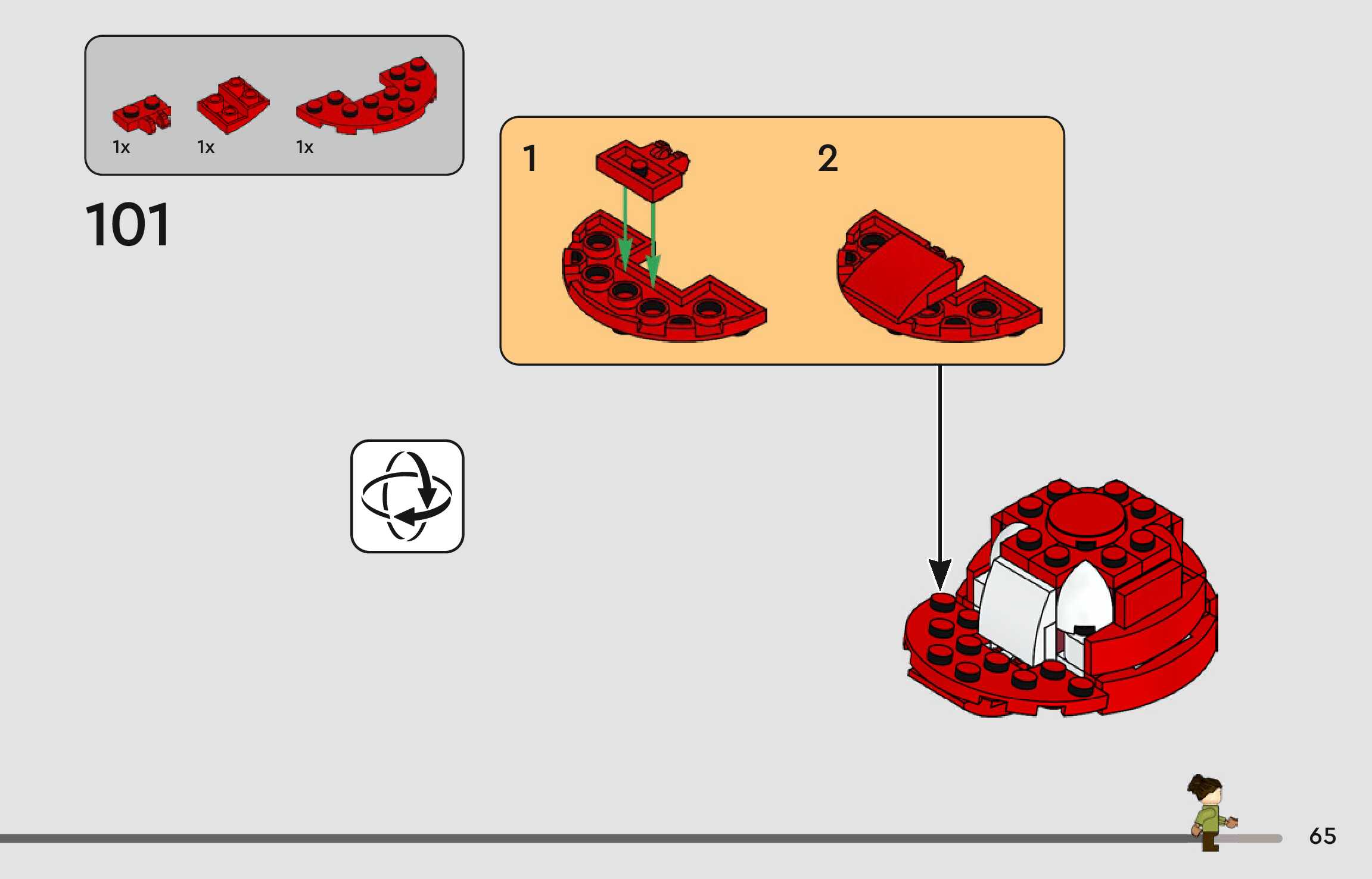 1x 1x 1x

101

1

2

65