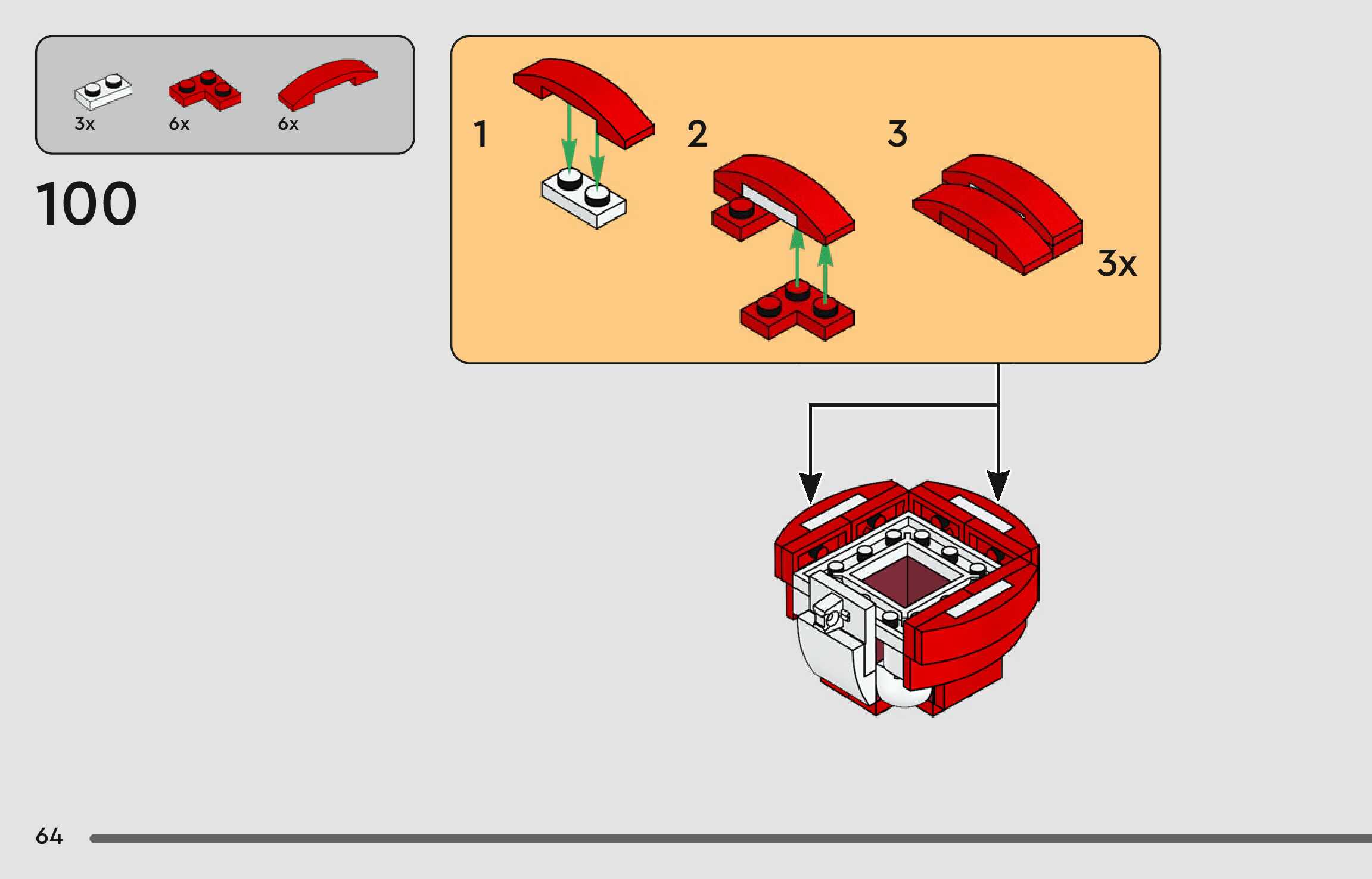 3x
6x
6x

100

1
2
3
3x

64