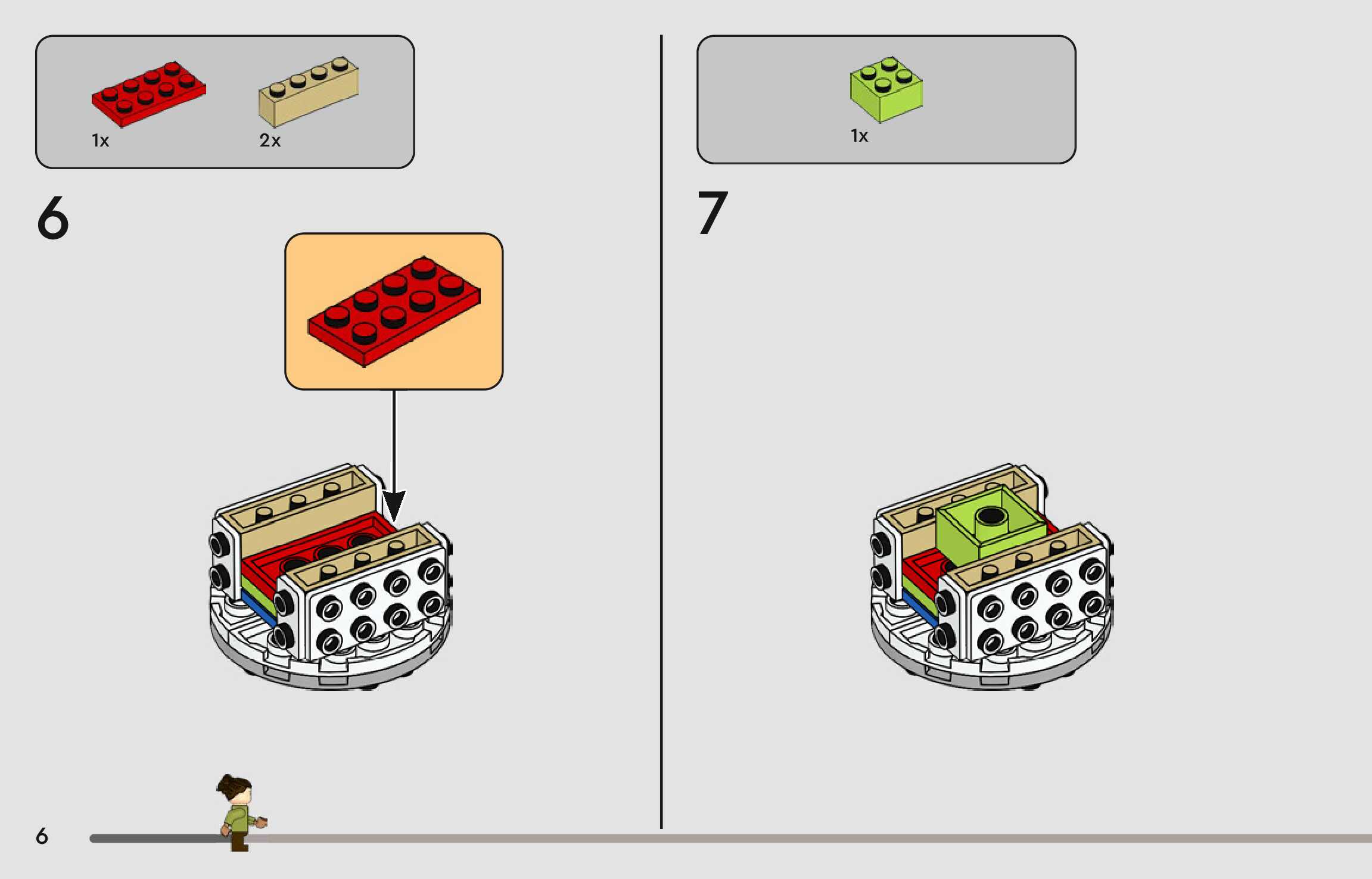 1x 2x

6

1x

7

6