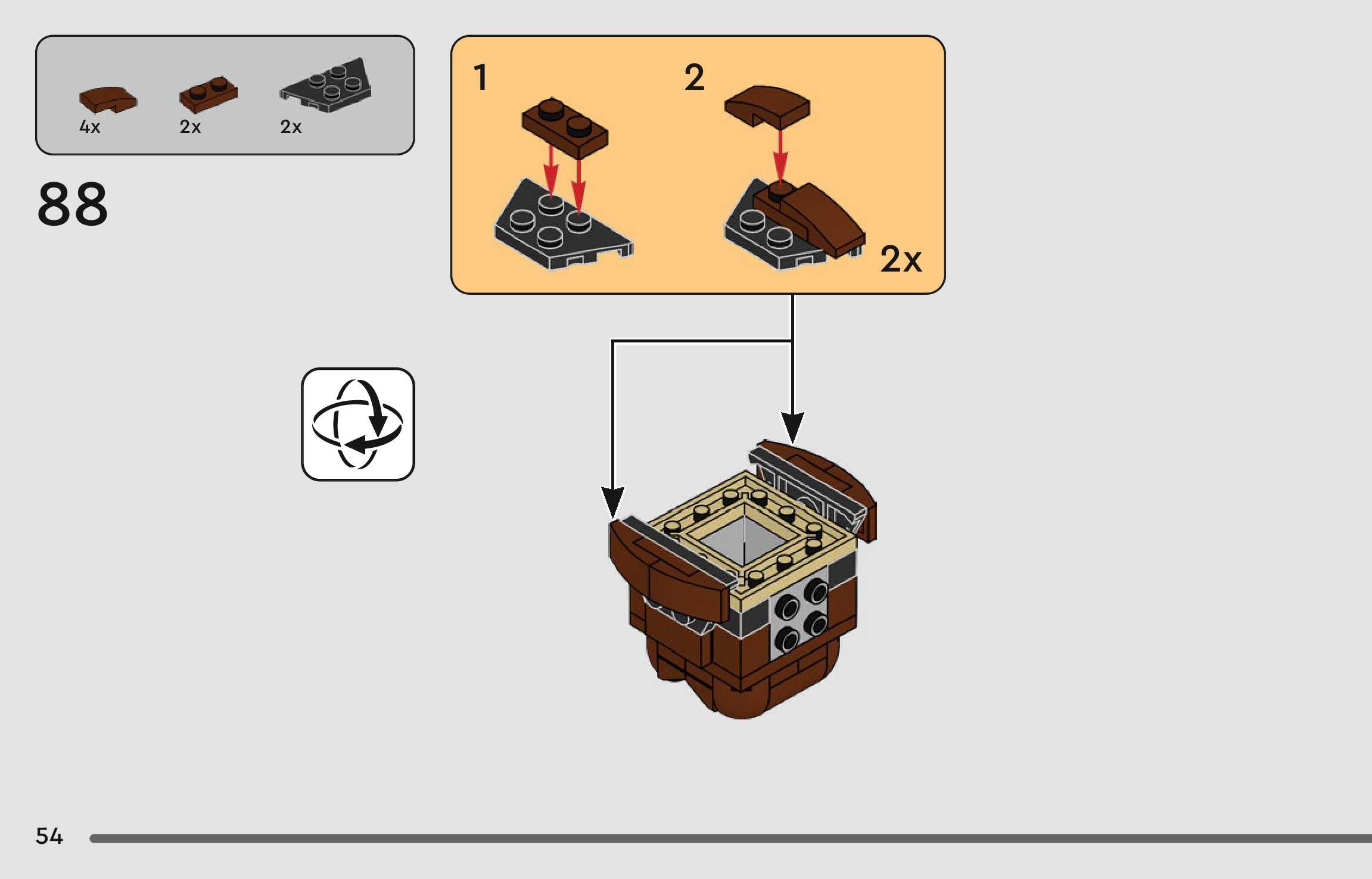 4x 2x 2x

88

1

2

2x

54