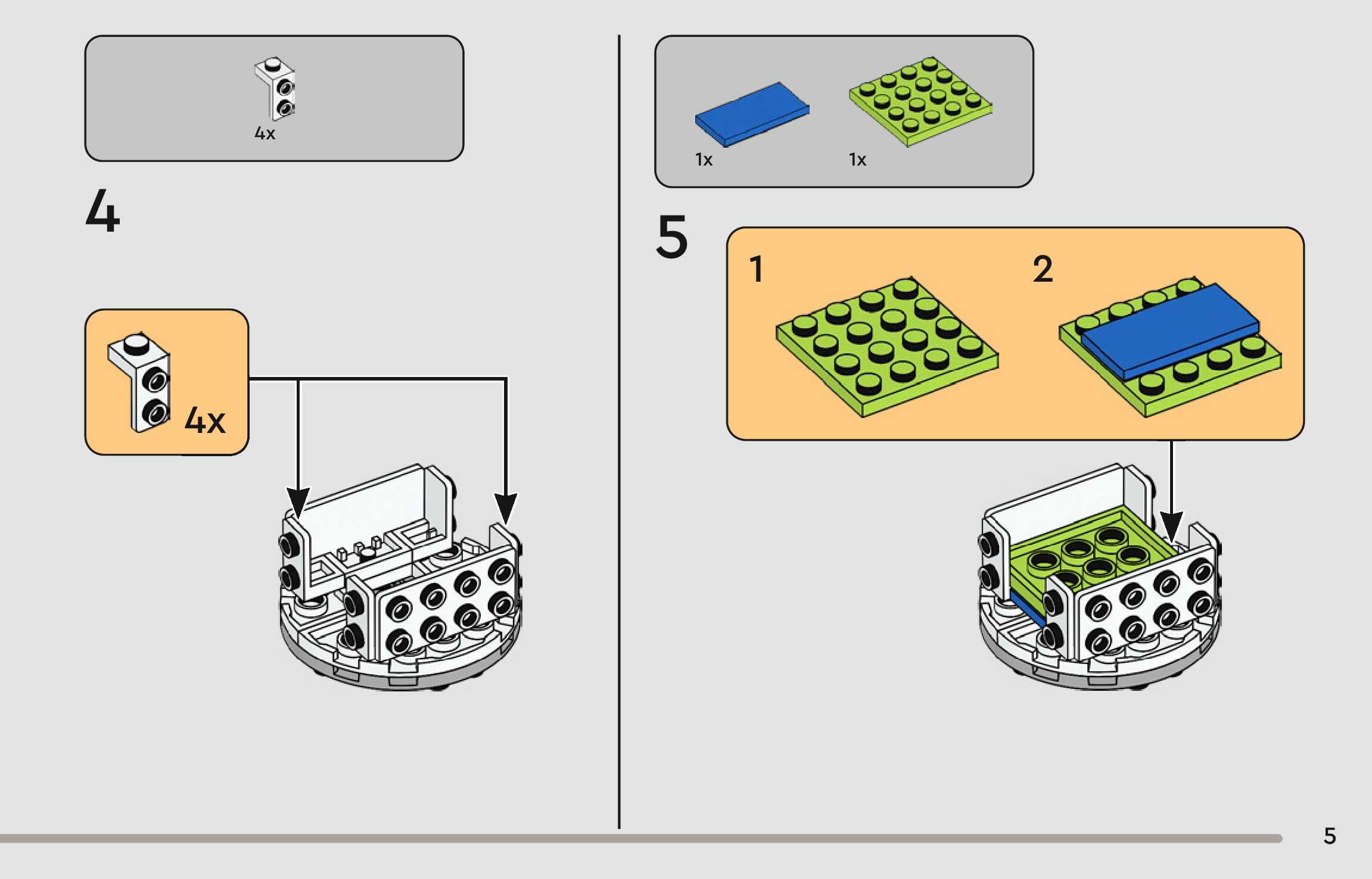 4x

4

4x

1x

1x

5

1

2

5