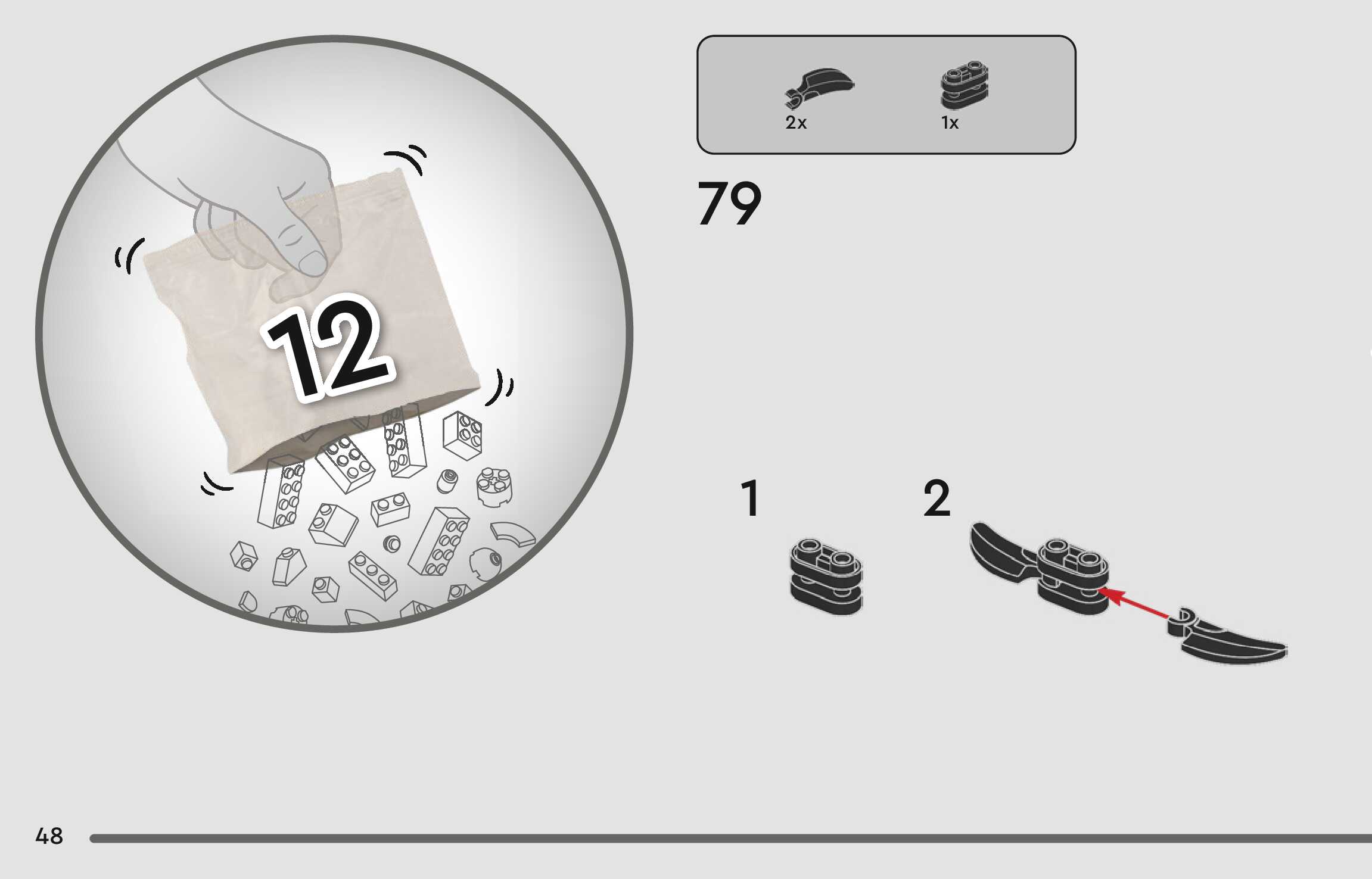 12

2x

1x

79

1

2

48