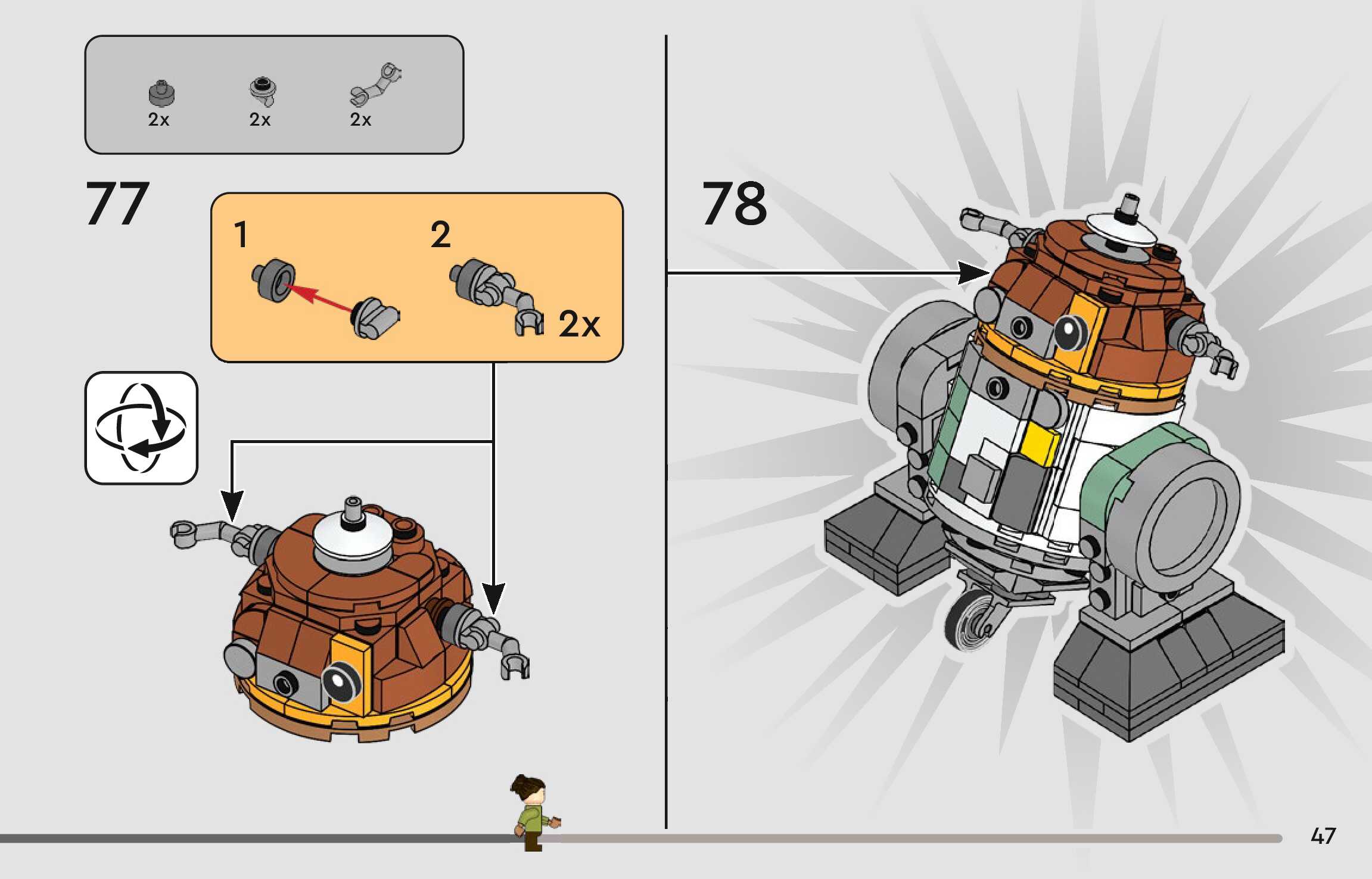 2x
2x
2x

77

1

2

2x

78

47