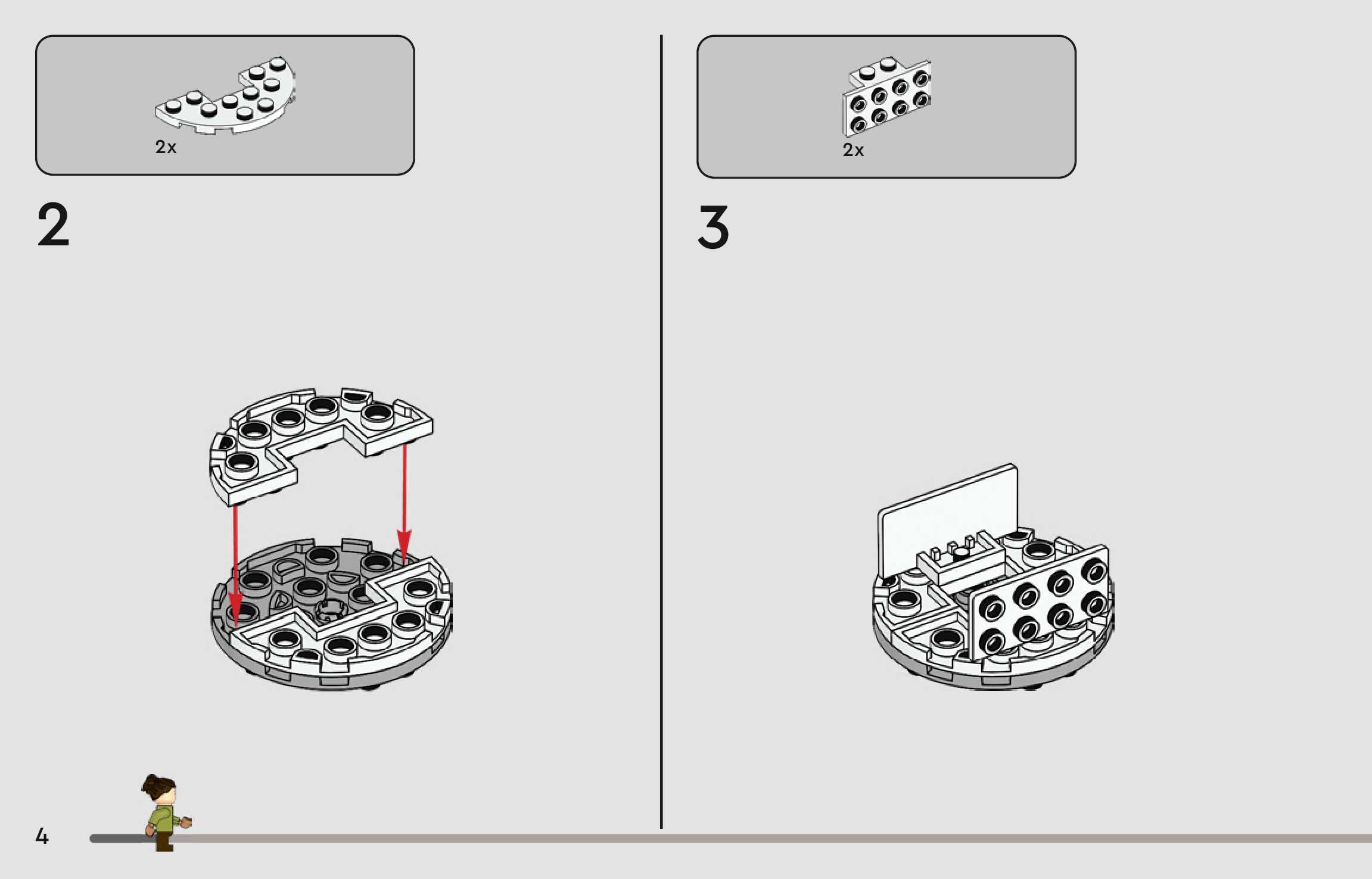 2x

2

2x

3

4