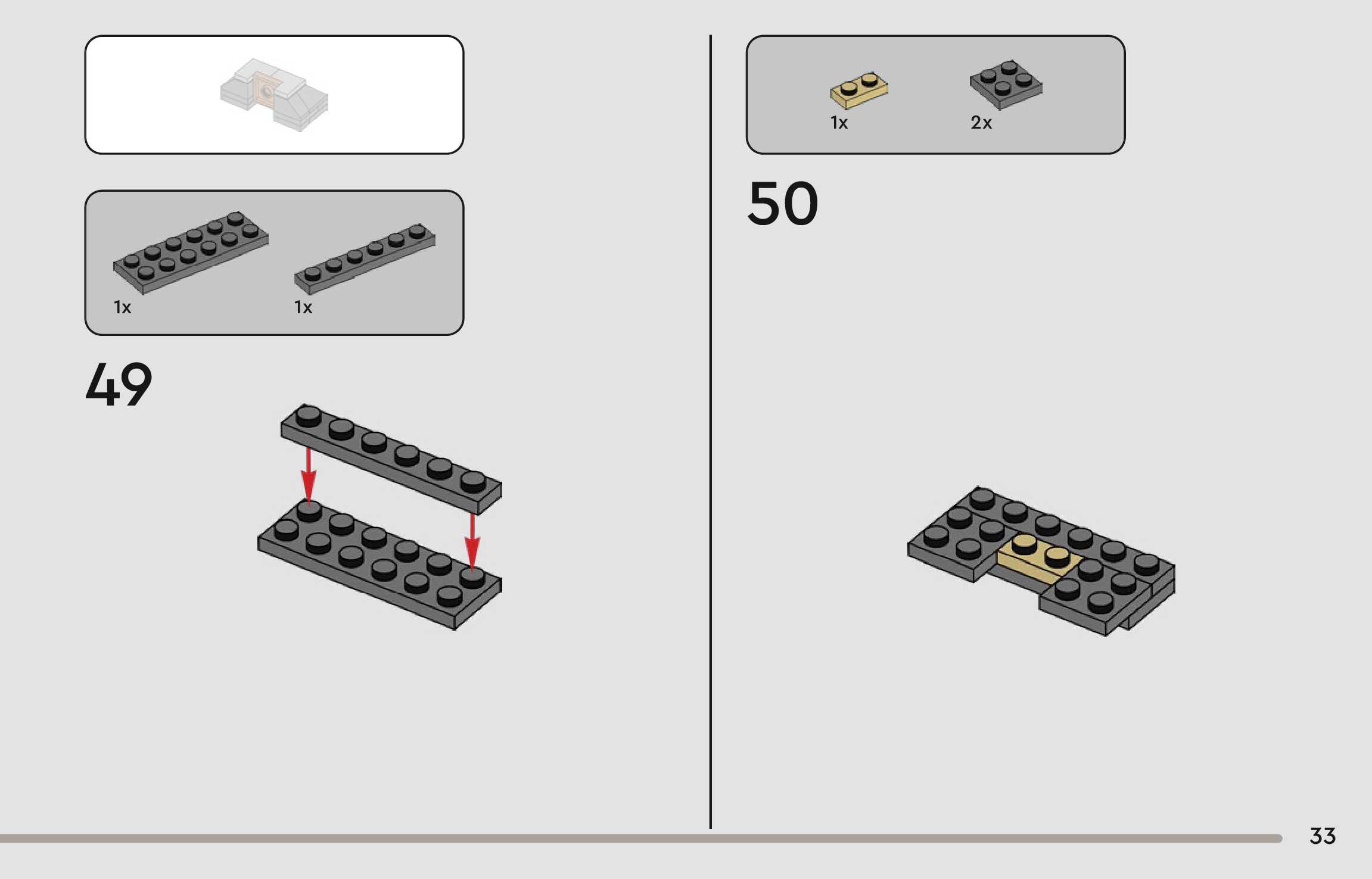 1x 1x

49

1x 2x

50

33