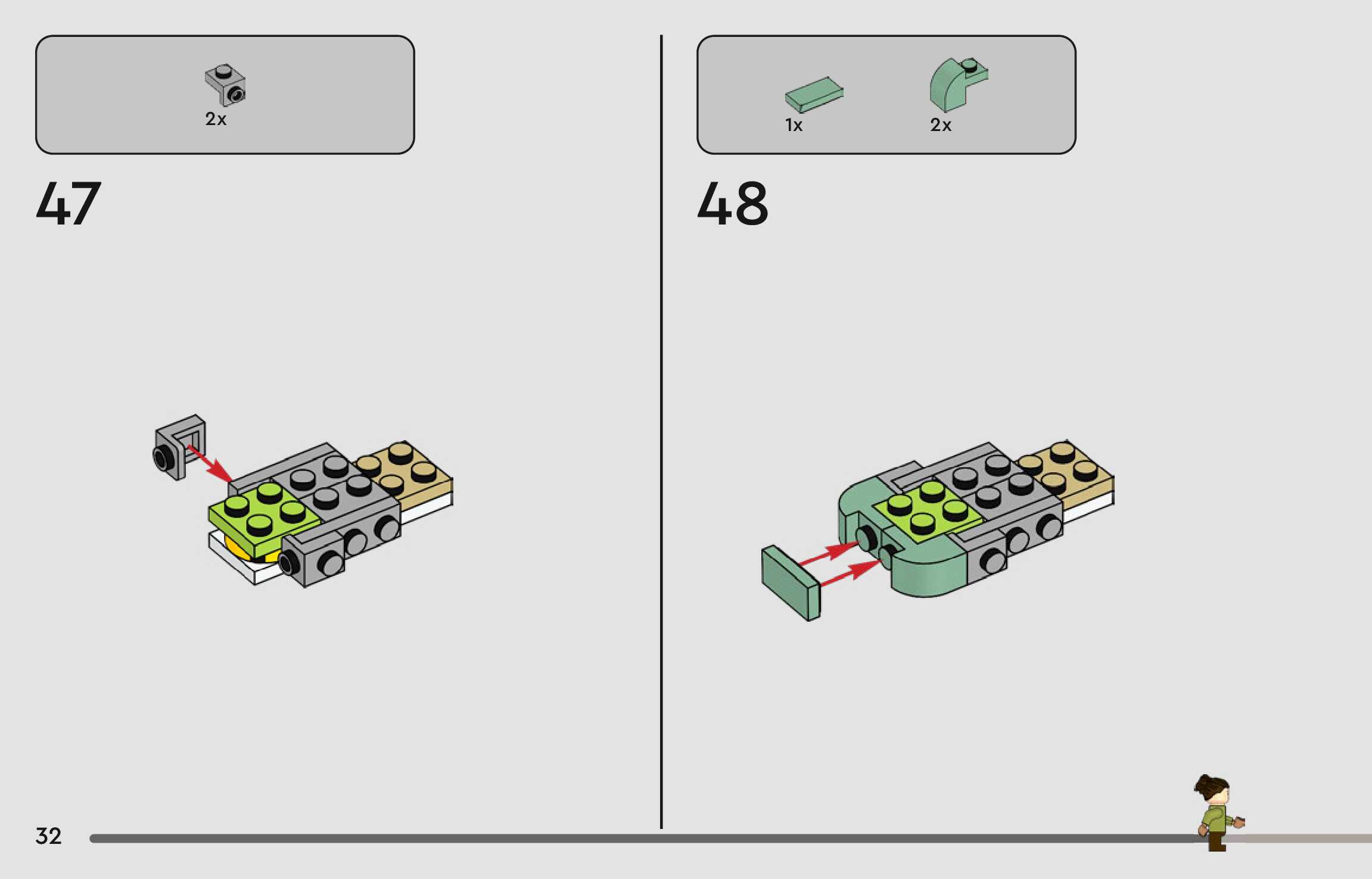 2x

47

1x

2x

48

32