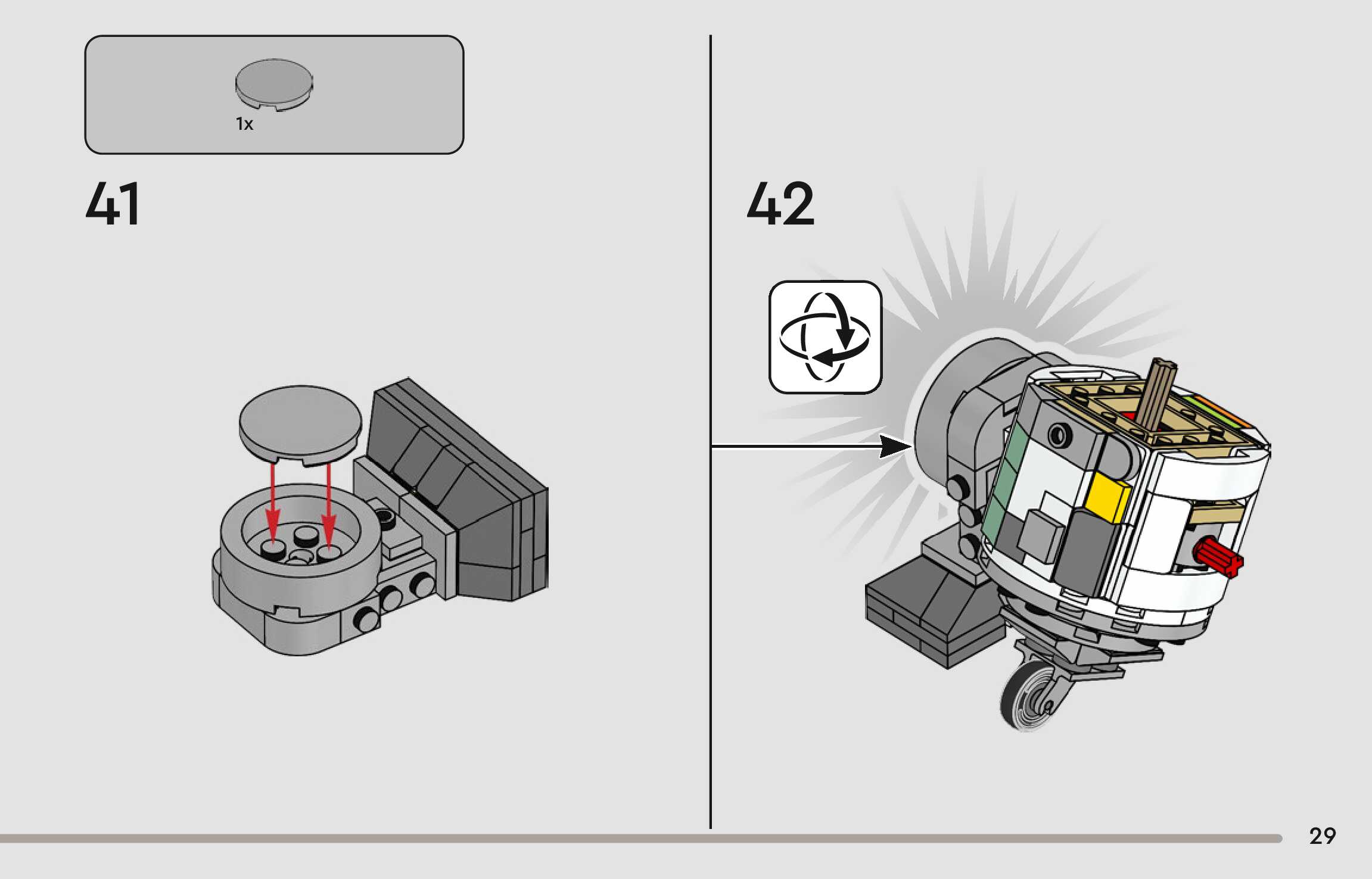 1x

41

42

29