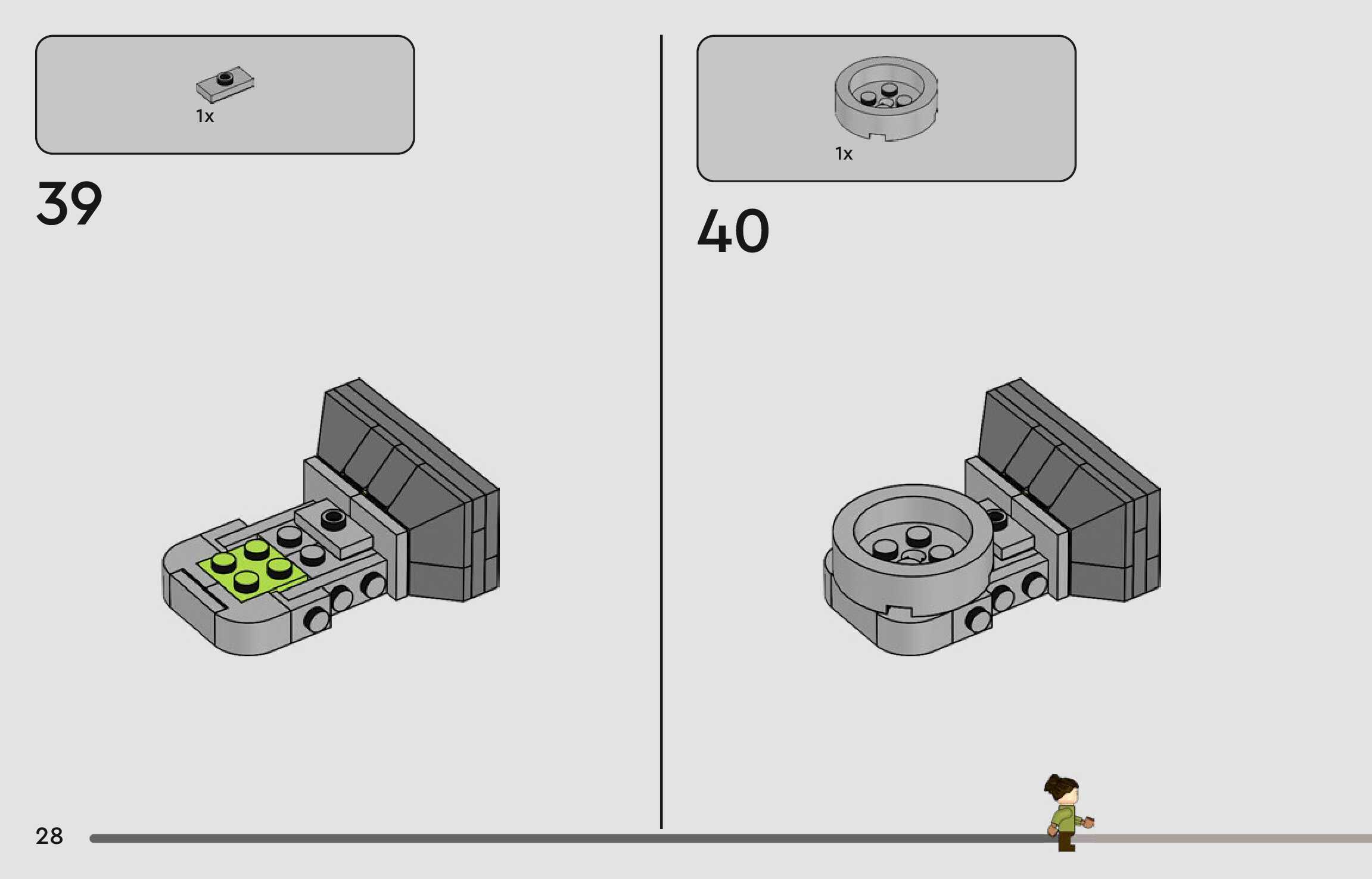 1x

39

1x

40

28