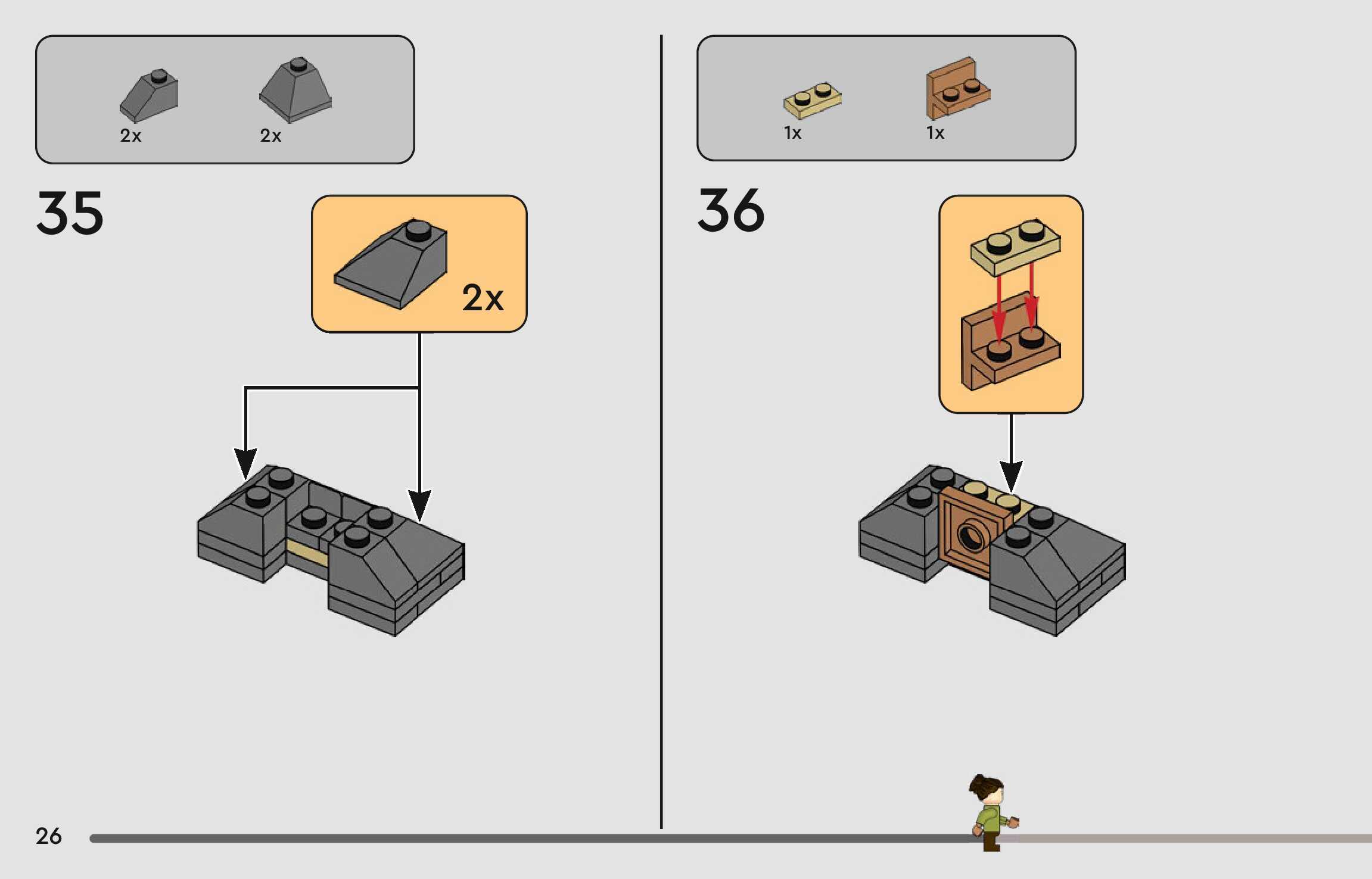 2x 2x

35

2x

1x 1x

36

26