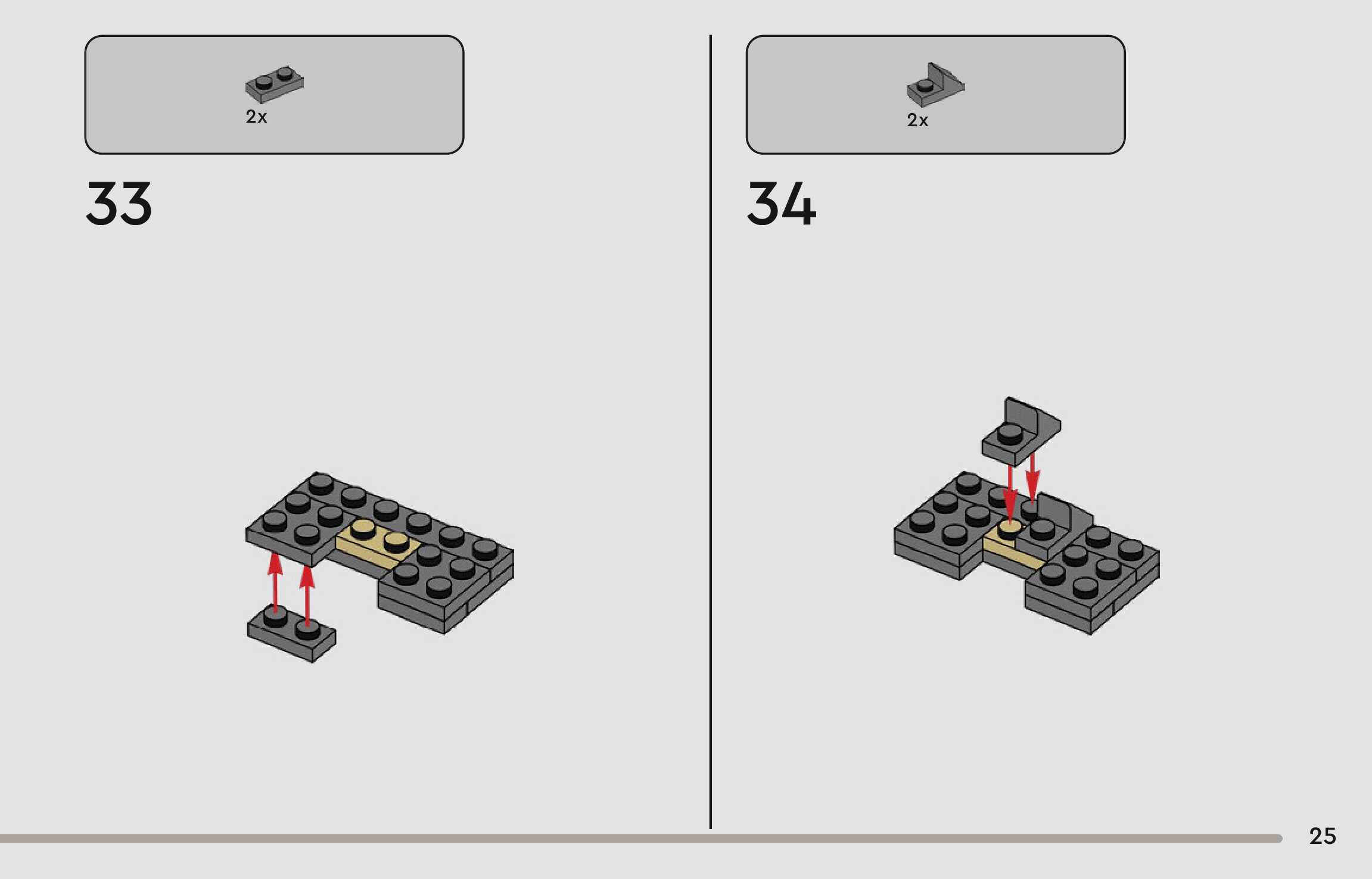 2x

33

2x

34

25