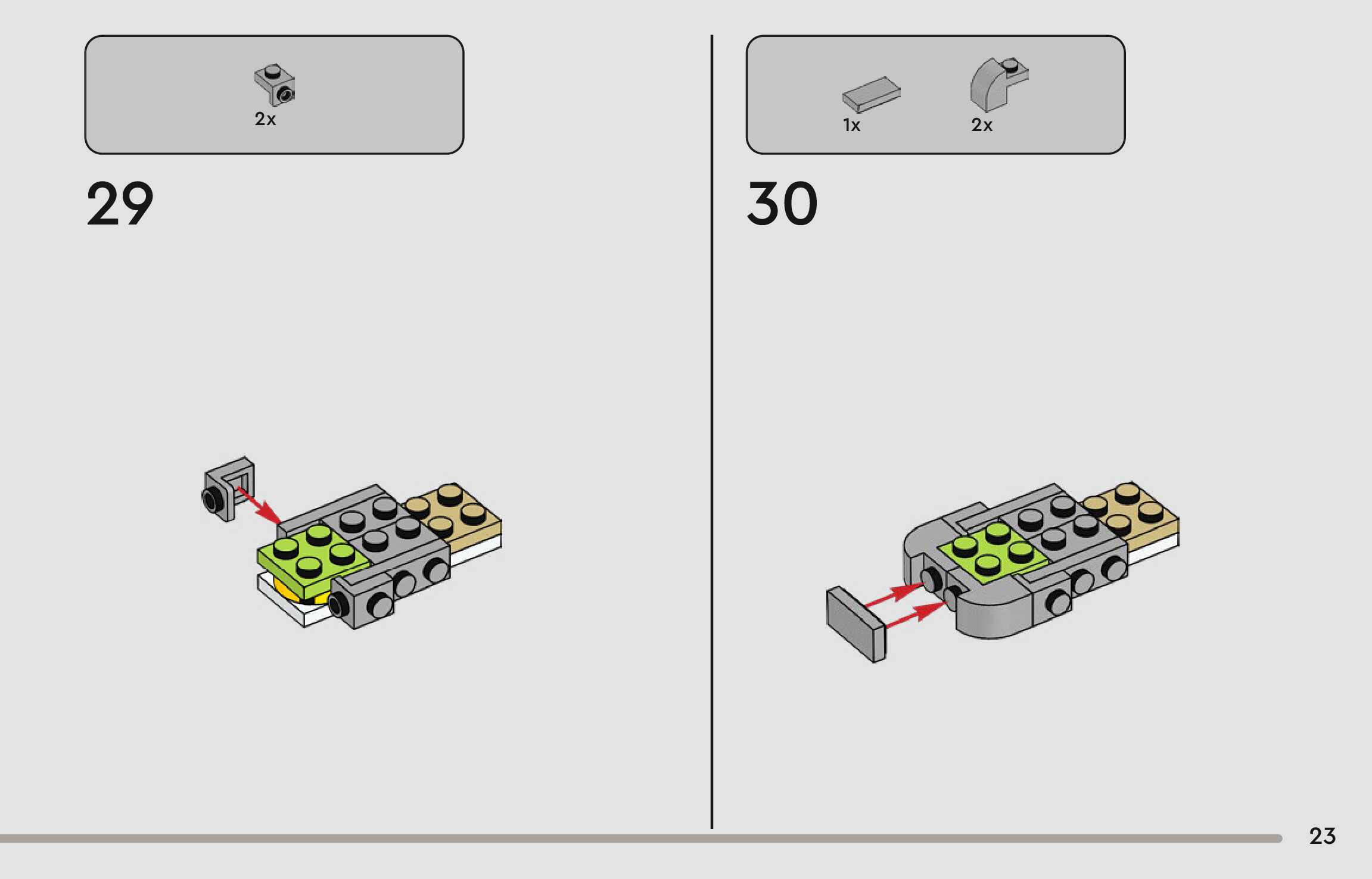 2x

29

1x 2x

30

23