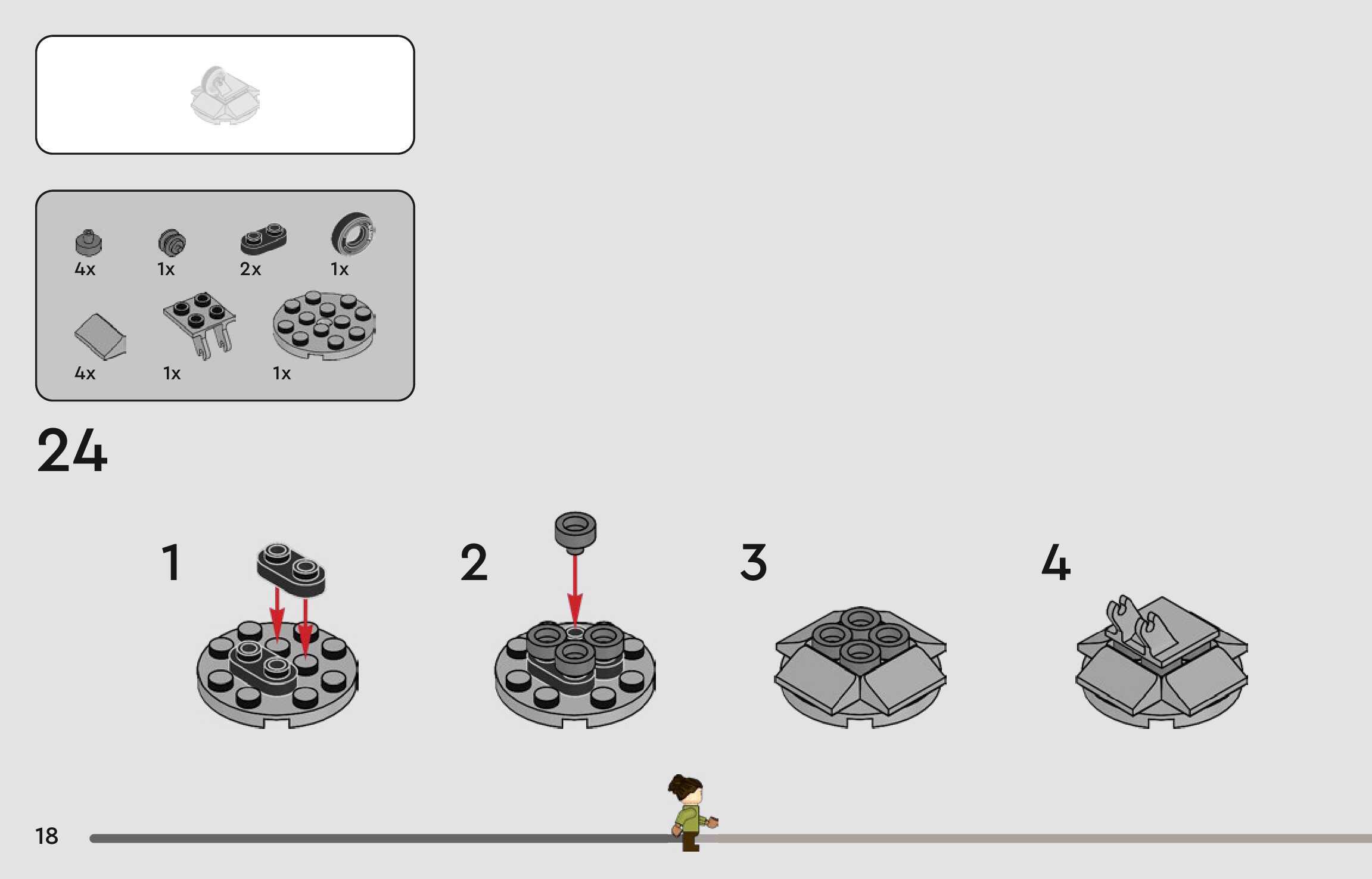 4x 1x 2x 1x

4x 1x 1x

24

1

2

3

4

18