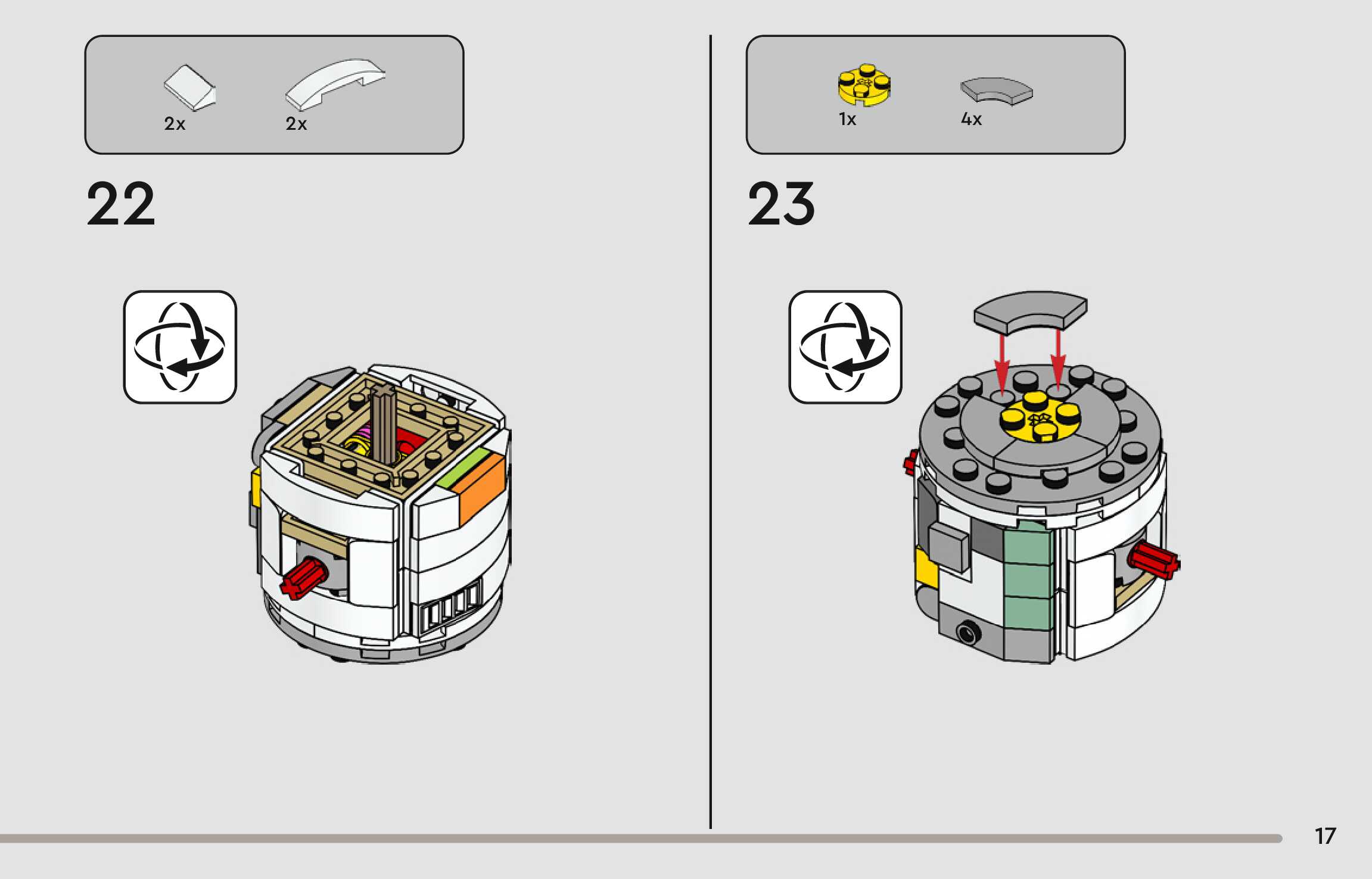 2x 2x

22

1x 4x

23

17