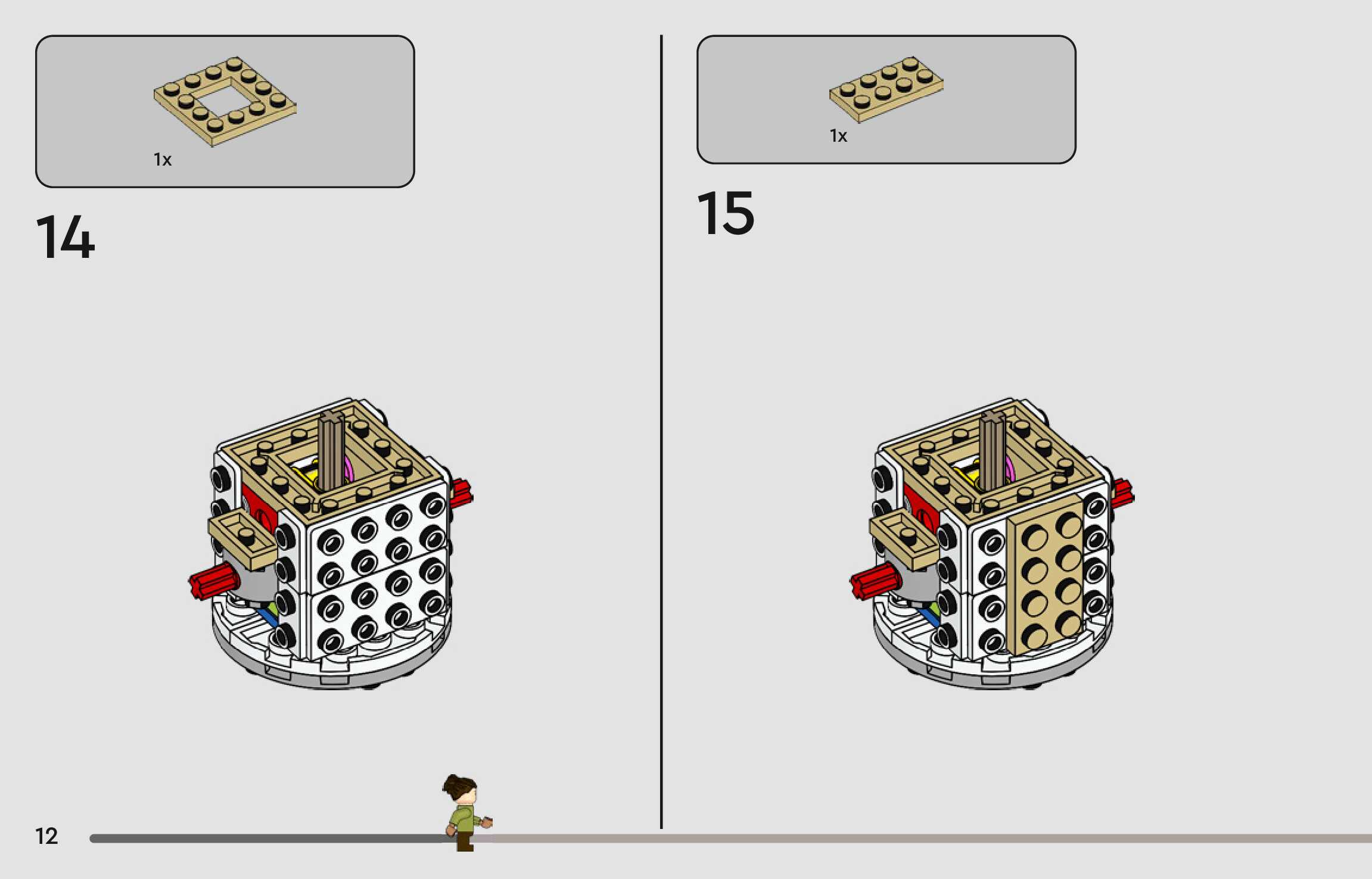 1x

14

1x

15

12