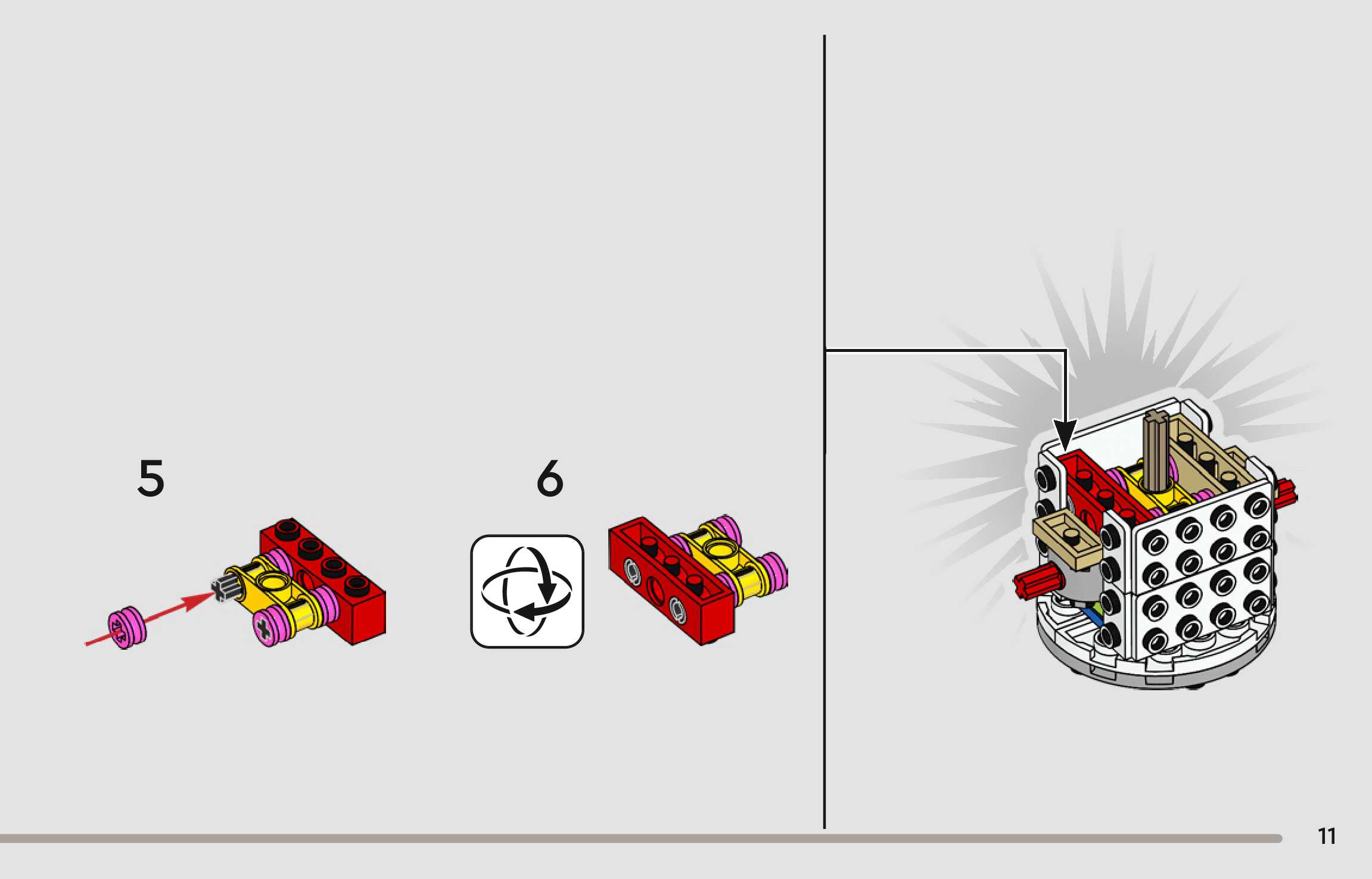 5

6

11