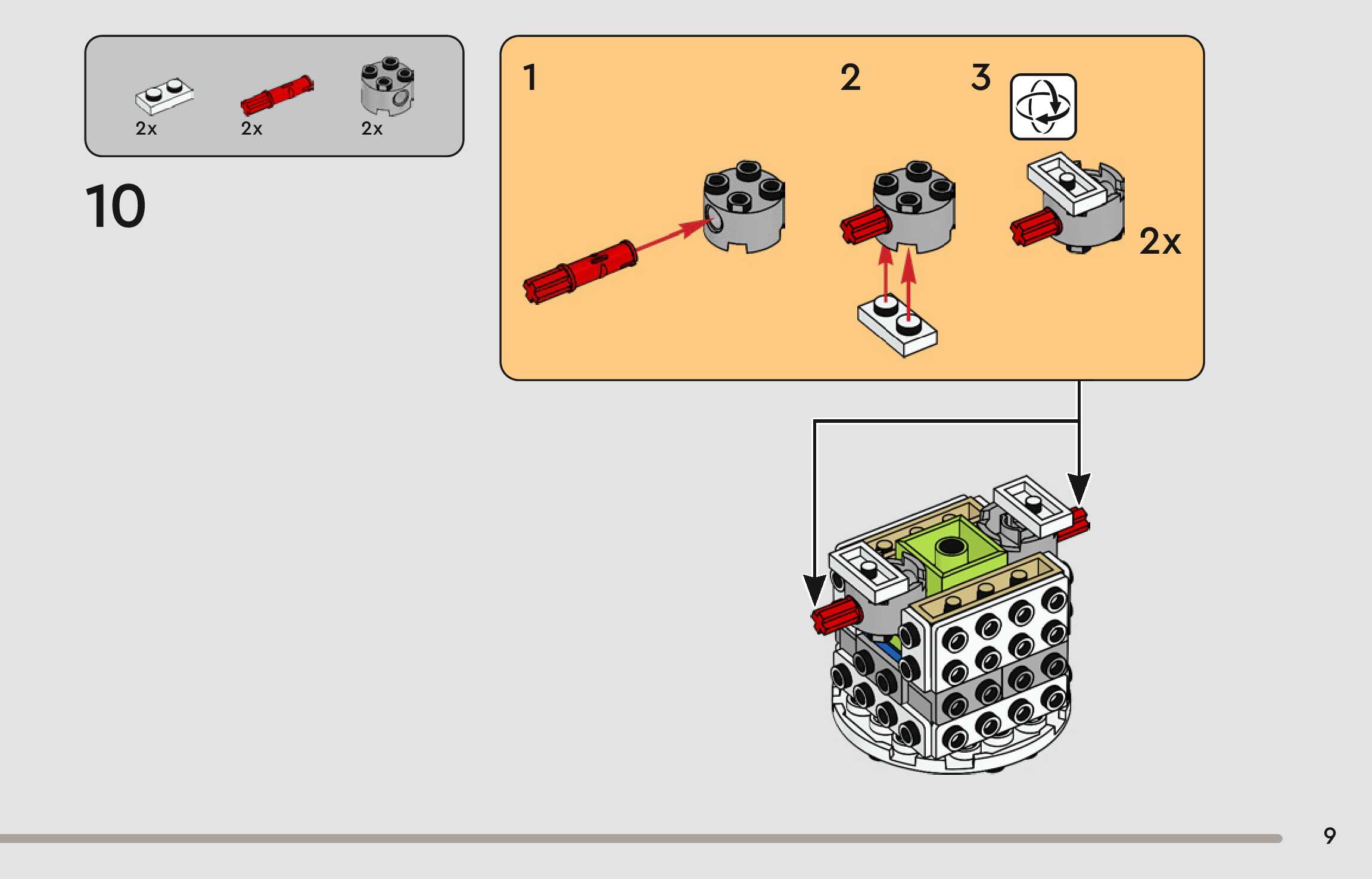 2x
2x
2x

10

1

2

3

2x

9