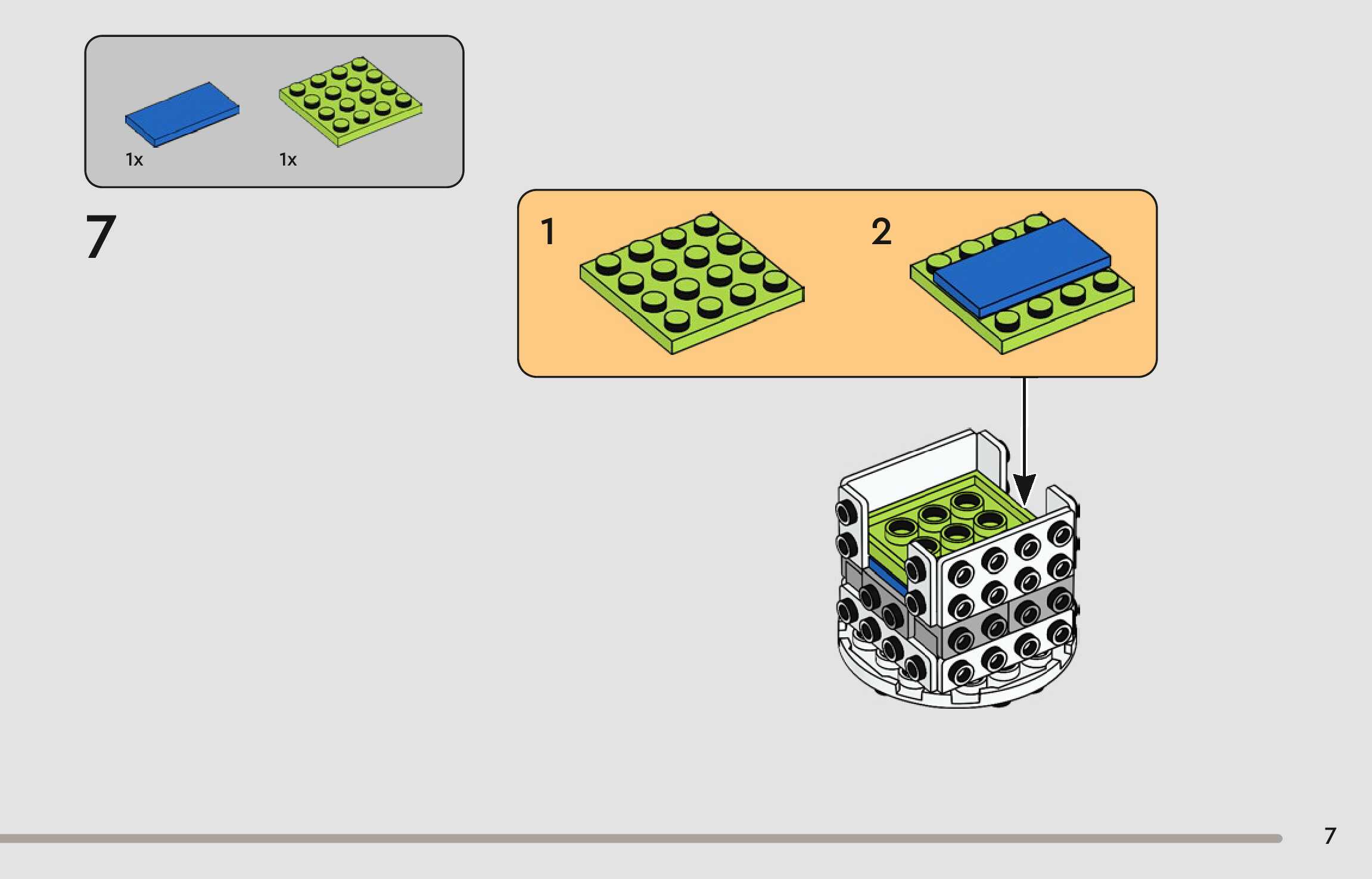 1x

1x

7

1

2

7