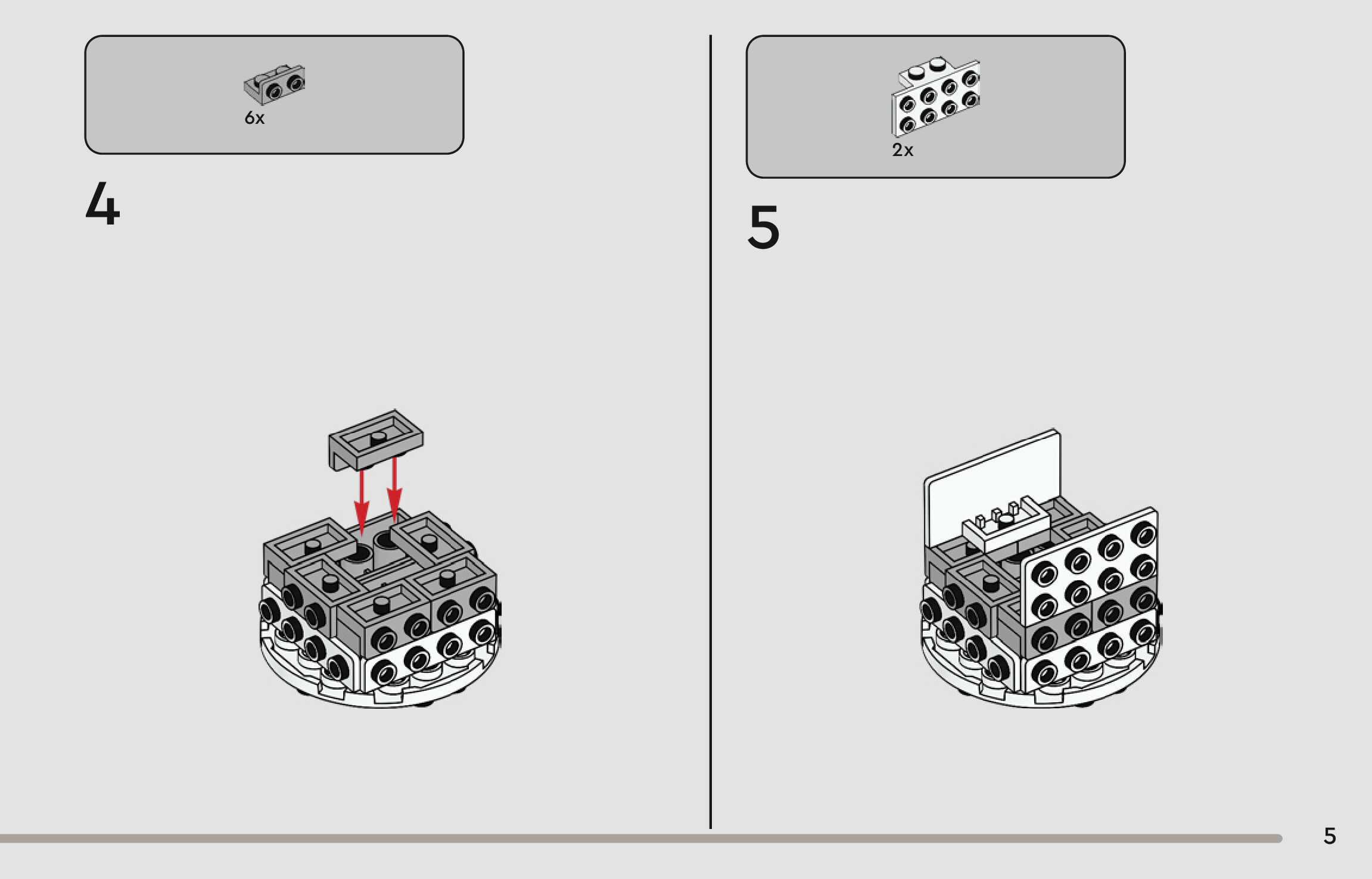 6x

4

2x

5

5