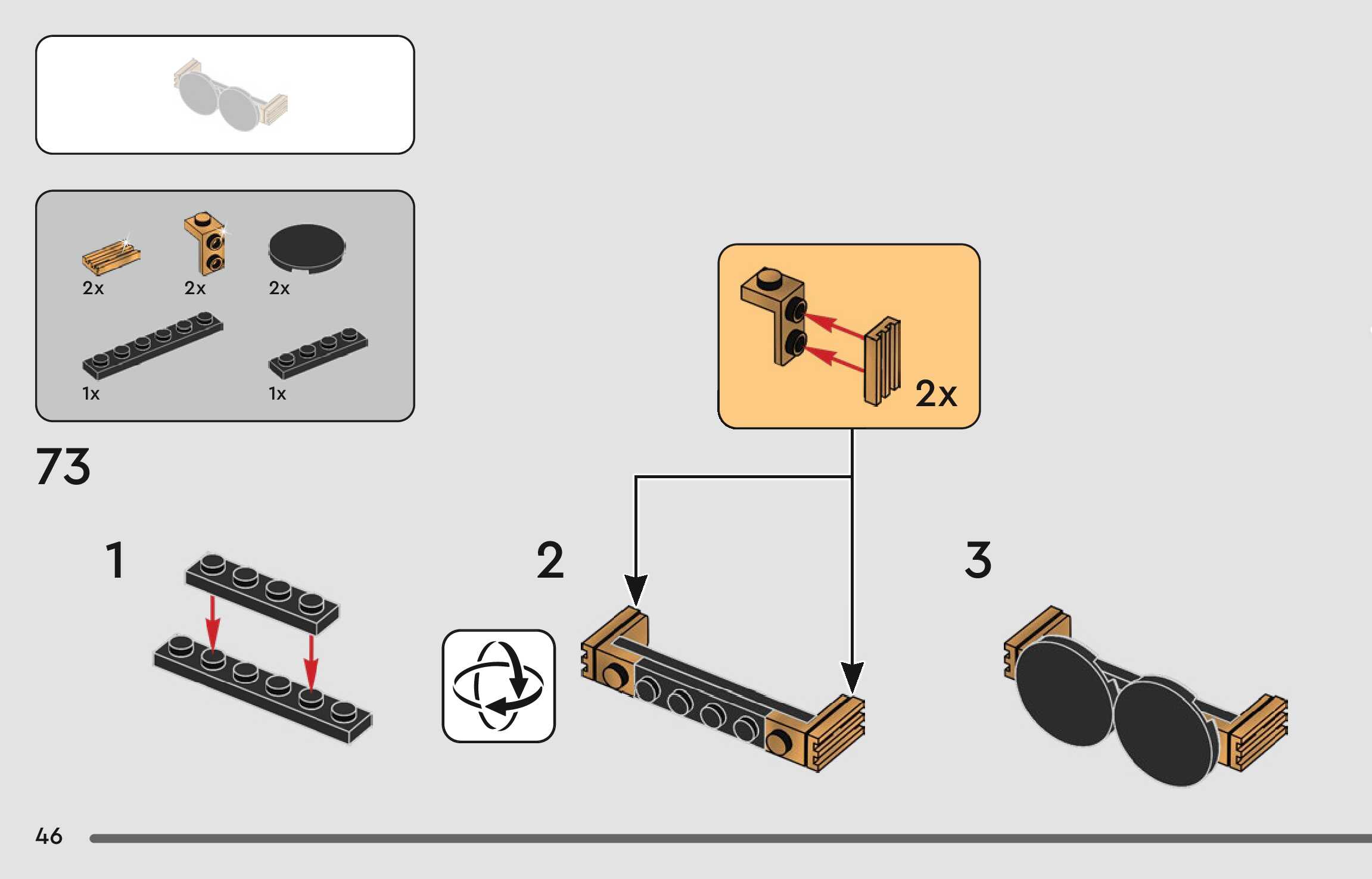 2x 2x 2x

1x 1x

73

2x

1

2

3

46