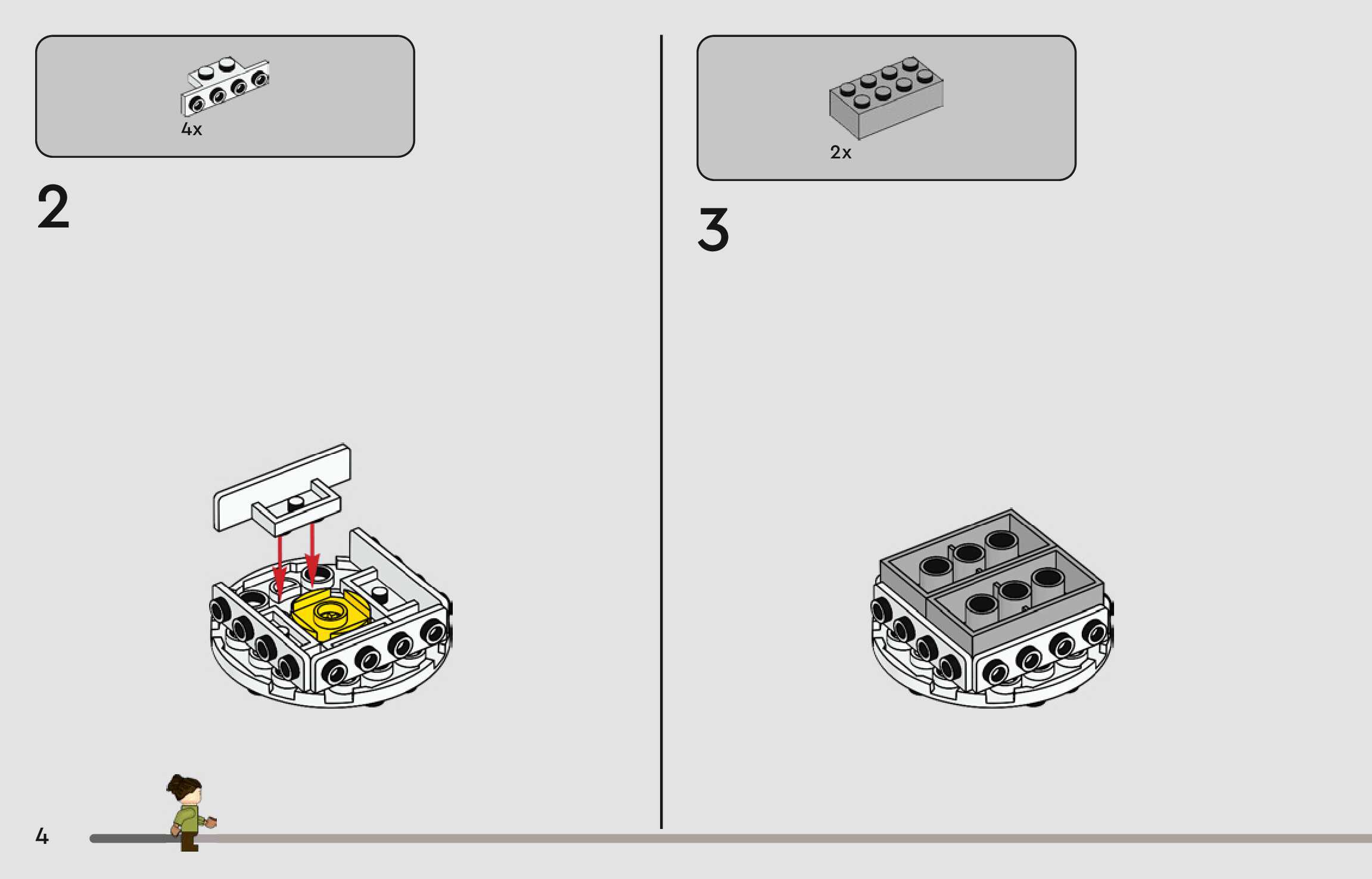 4x

2

2x

3

4