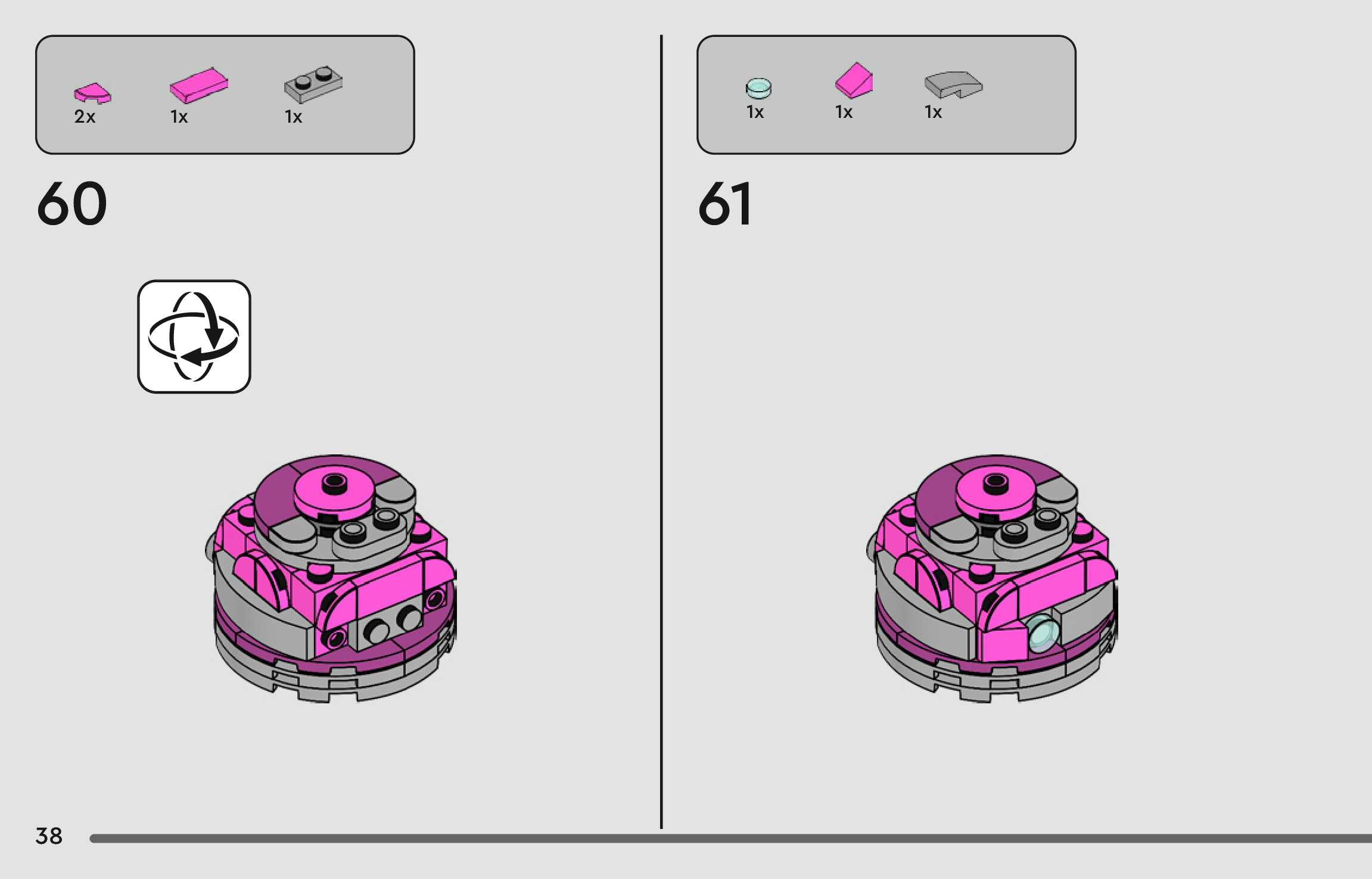 2x 1x 1x

60

1x 1x 1x

61

38