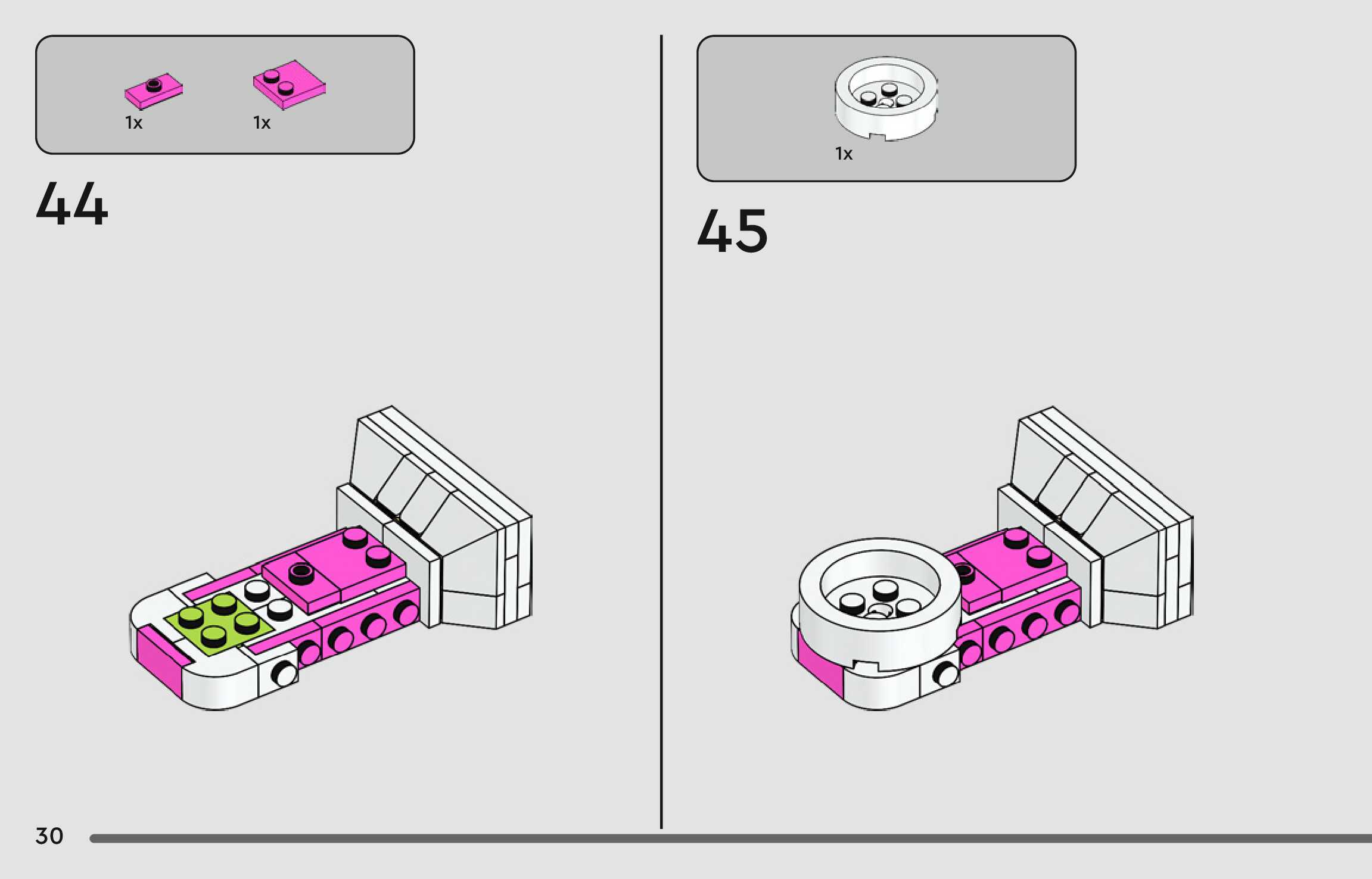 1x
1x

44

1x

45

30